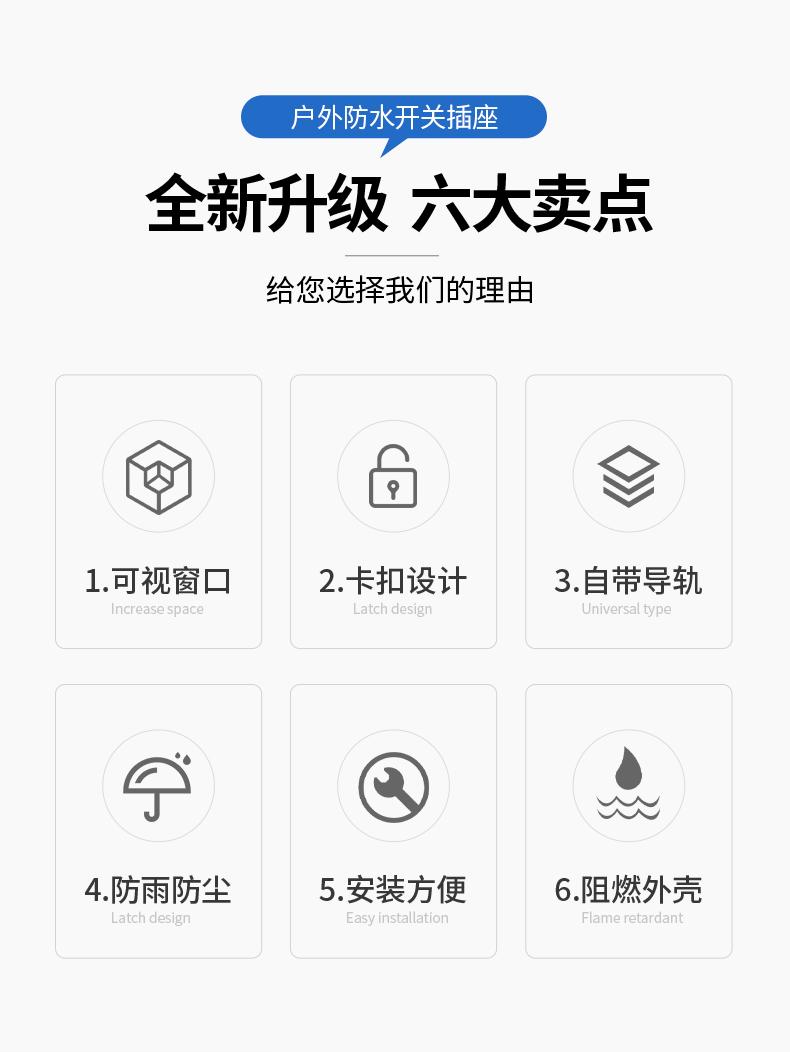 户外防水开关插座

全新升级 六大卖点

给您选择我们的理由

1.可视窗口
Increase space

2.卡扣设计
Latch design

3.自带导轨
Universal type

4.防雨防尘
Latch design

5.安装方便
Easy installation

6.阻燃外壳
Flame retardant