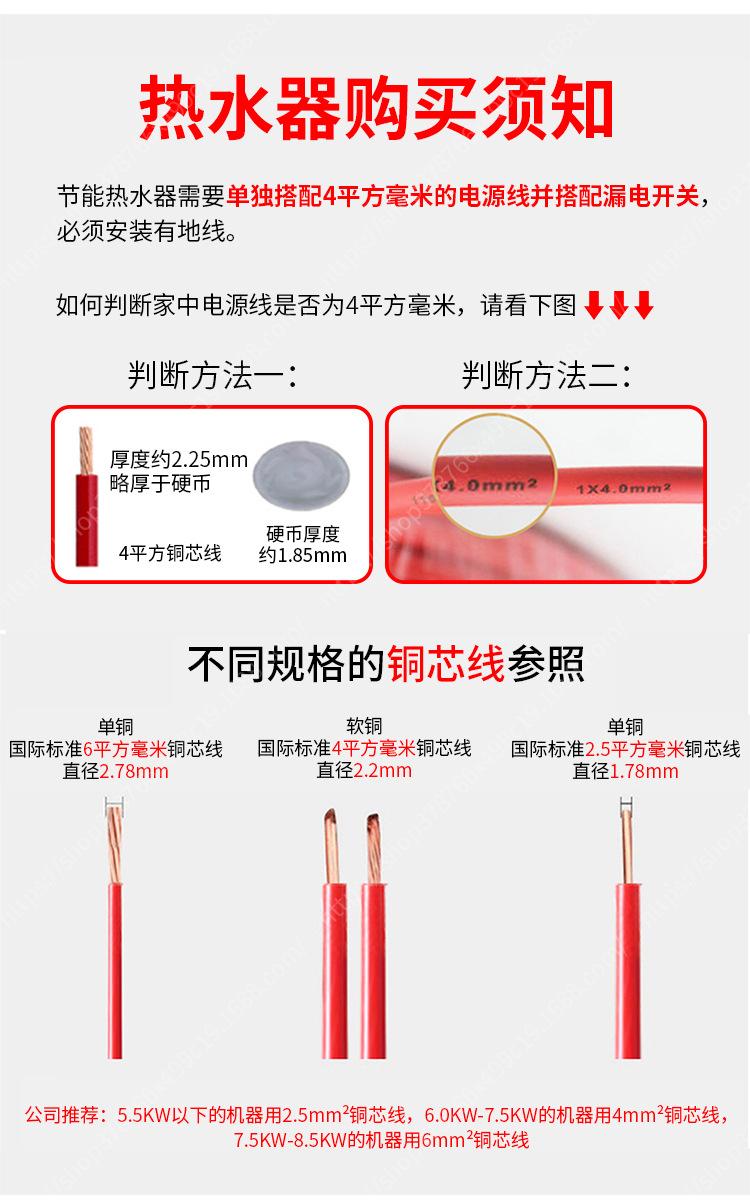 热水器购买须知

节能热水器需要单独搭配4平方毫米的电源线并搭配漏电开关，必须安装有地线。

如何判断家中电源线是否为4平方毫米，请看下图

判断方法一：

厚度约2.25mm
略厚于硬币

4平方铜芯线

硬币厚度
约1.85mm

判断方法二：

X4.0mm²

1X4.0mm²

不同规格的铜芯线参照

单铜
国际标准6平方毫米铜芯线
直径2.78mm

软铜
国际标准4平方毫米铜芯线
直径2.2mm

单铜
国际标准2.5平方毫米铜芯线
直径1.78mm

公司推荐：5.5KW以下的机器用2.5mm²铜芯线，6.0KW-7.5KW的机器用4mm²铜芯线，7.5KW-8.5KW的机器用6mm²铜芯线