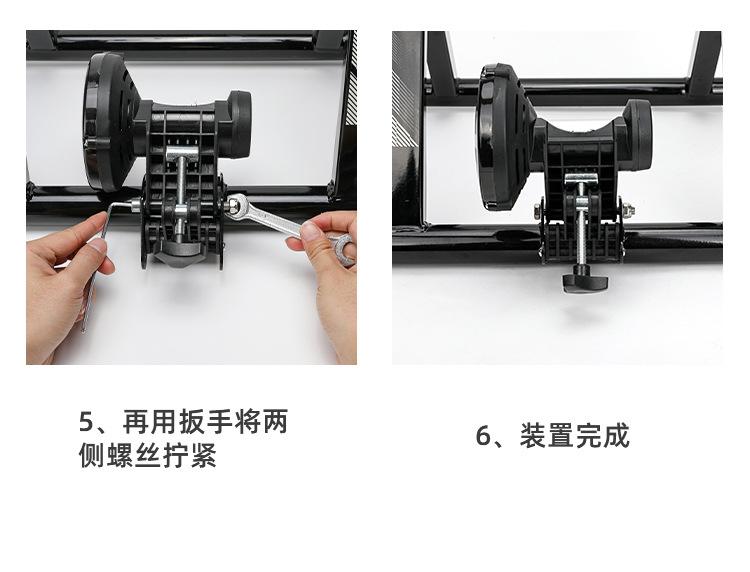 5、再用扳手将两侧螺丝拧紧

6、装置完成