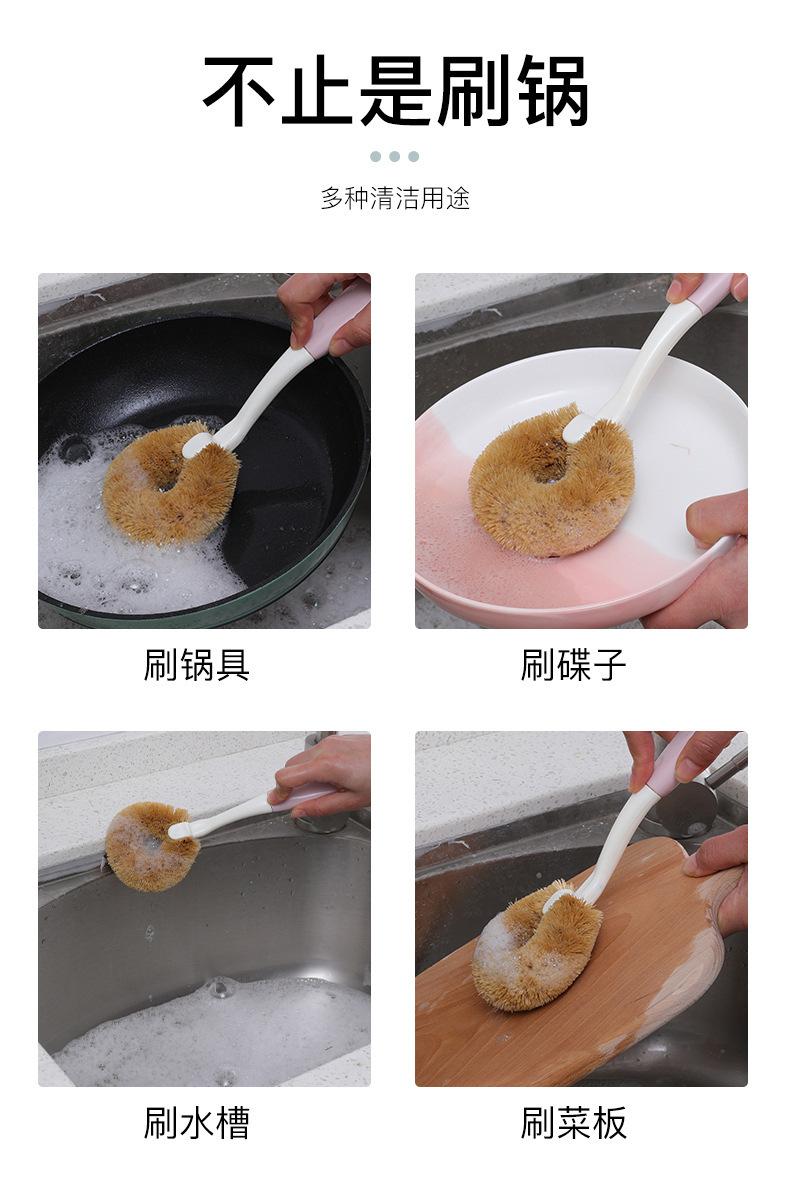 不止是刷锅

多种清洁用途

刷锅具

刷碟子

刷水槽

刷菜板