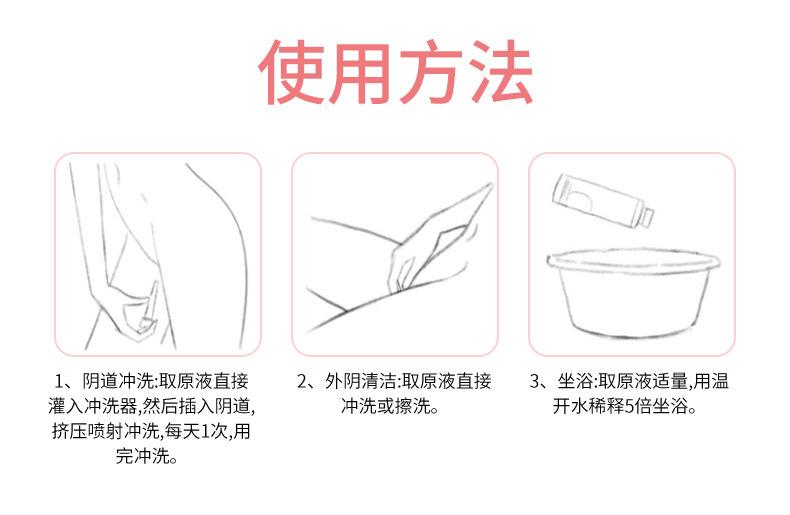 使用方法

1、阴道冲洗:取原液直接灌入冲洗器,然后插入阴道,挤压喷射冲洗,每天1次,用完冲洗。

2、外阴清洁:取原液直接冲洗或擦洗。

3、坐浴:取原液适量,用温开水稀释5倍坐浴。