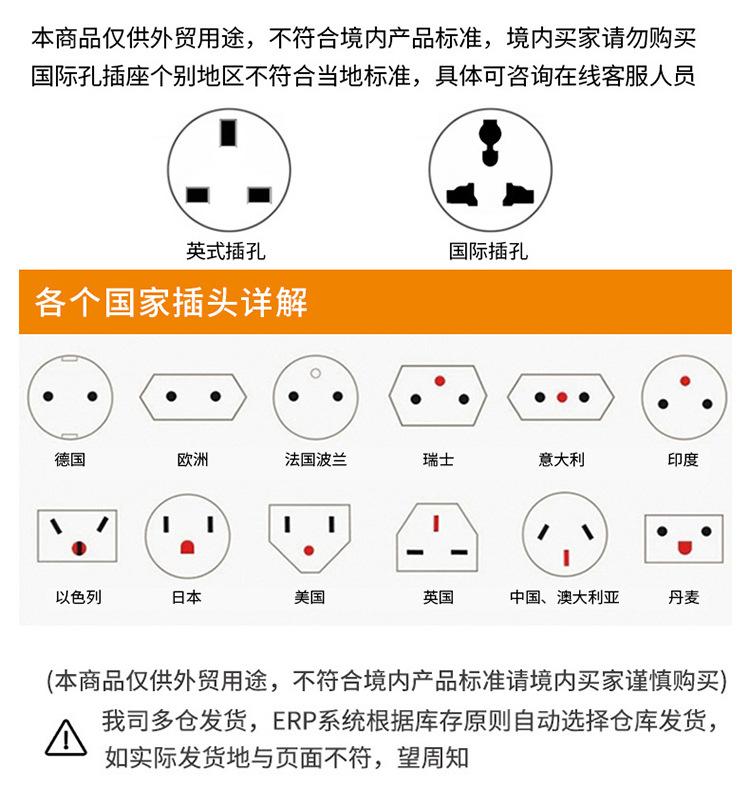 本商品仅供外贸用途，不符合境内产品标准，境内买家请勿购买
国际孔插座个别地区不符合当地标准，具体可咨询在线客服人员

英式插孔

国际插孔

各个国家插头详解

德国

欧洲

法国波兰

瑞士

意大利

印度

以色列

日本

美国

英国

中国、澳大利亚

丹麦

(本商品仅供外贸用途，不符合境内产品标准请境内买家谨慎购买)

我司多仓发货，ERP系统根据库存原则自动选择仓库发货，如实际发货地与页面不符，望周知