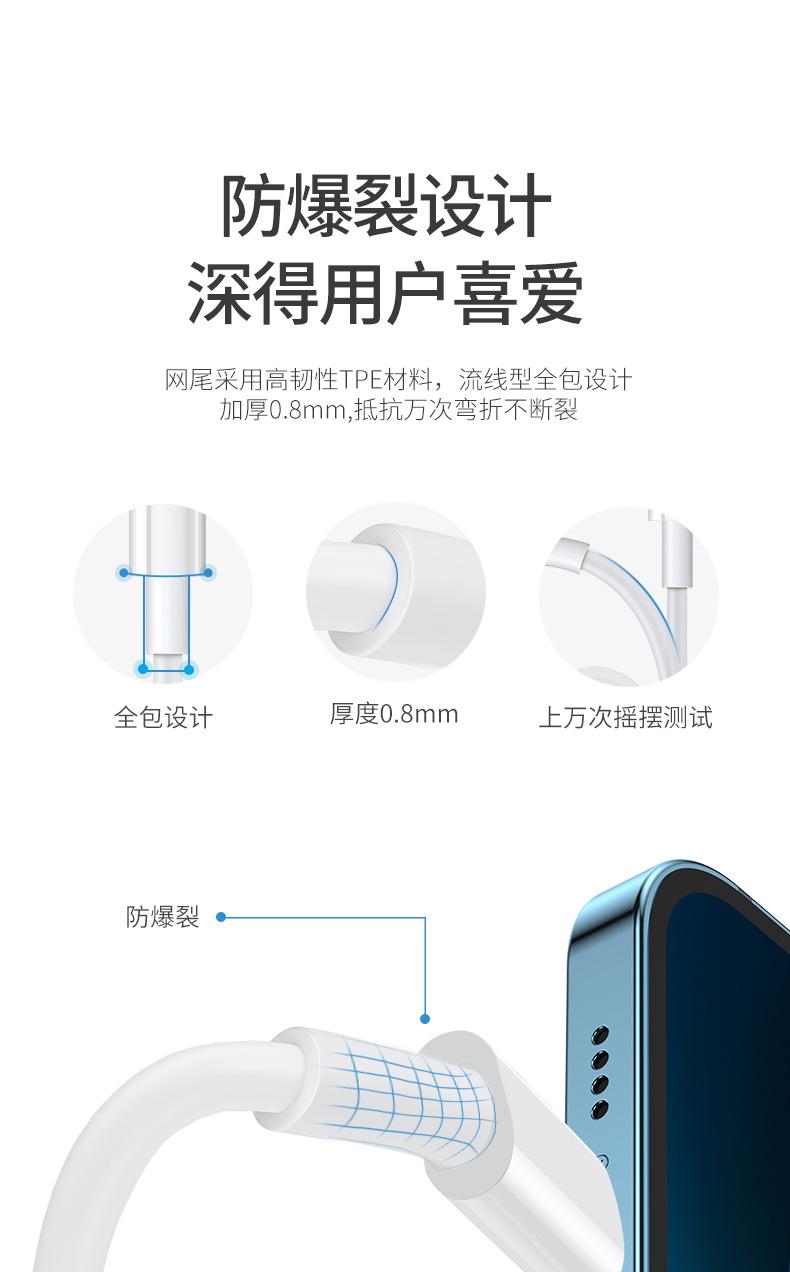 防爆裂设计
深得用户喜爱

网尾采用高韧性TPE材料，流线型全包设计
加厚0.8mm,抵抗万次弯折不断裂

全包设计

厚度0.8mm

上万次摇摆测试

防爆裂