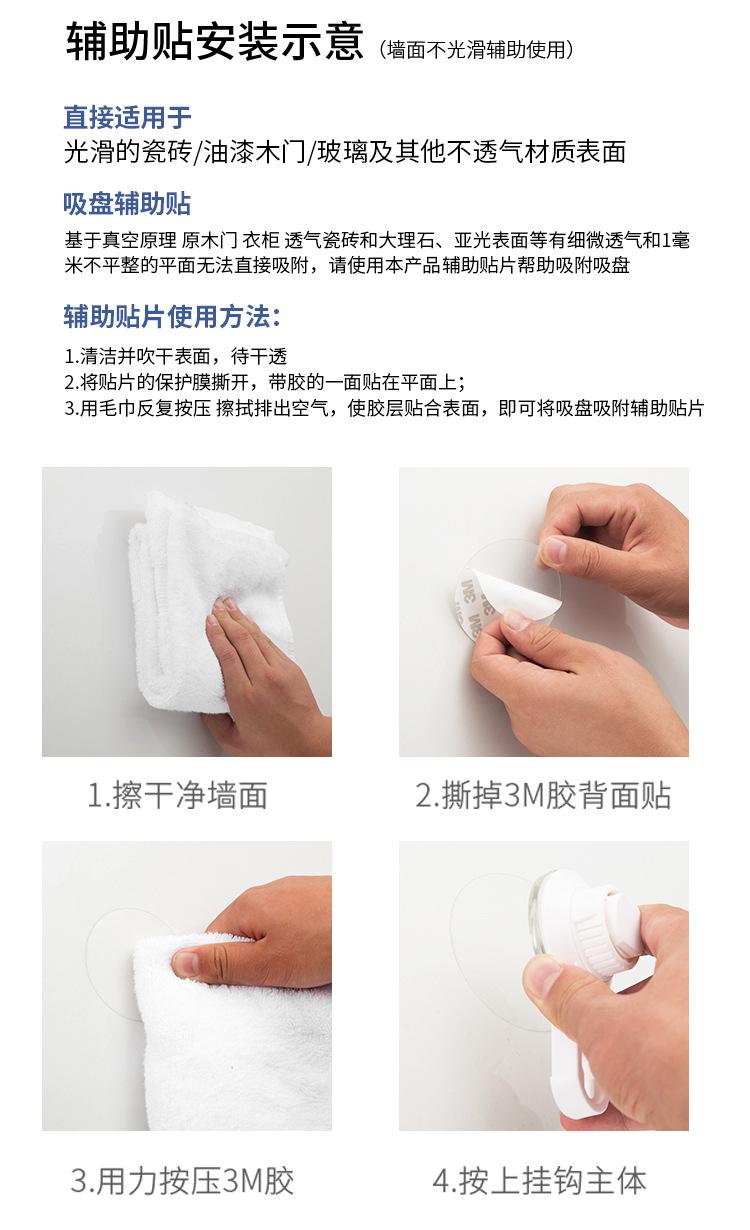 辅助贴安装示意（墙面不光滑辅助使用）

直接适用于
光滑的瓷砖/油漆木门/玻璃及其他不透气材质表面

吸盘辅助贴
基于真空原理 原木门 衣柜 透气瓷砖和大理石、亚光表面等有细微透气和1毫米不平整的平面无法直接吸附，请使用本产品辅助贴片帮助吸附吸盘

辅助贴片使用方法：
1.清洁并吹干表面，待干透
2.将贴片的保护膜撕开，带胶的一面贴在平面上；
3.用毛巾反复按压 擦拭排出空气，使胶层贴合表面，即可将吸盘吸附辅助贴片

3M

1.擦干净墙面

2.撕掉3M胶背面贴

3.用力按压3M胶

4.按上挂钩主体