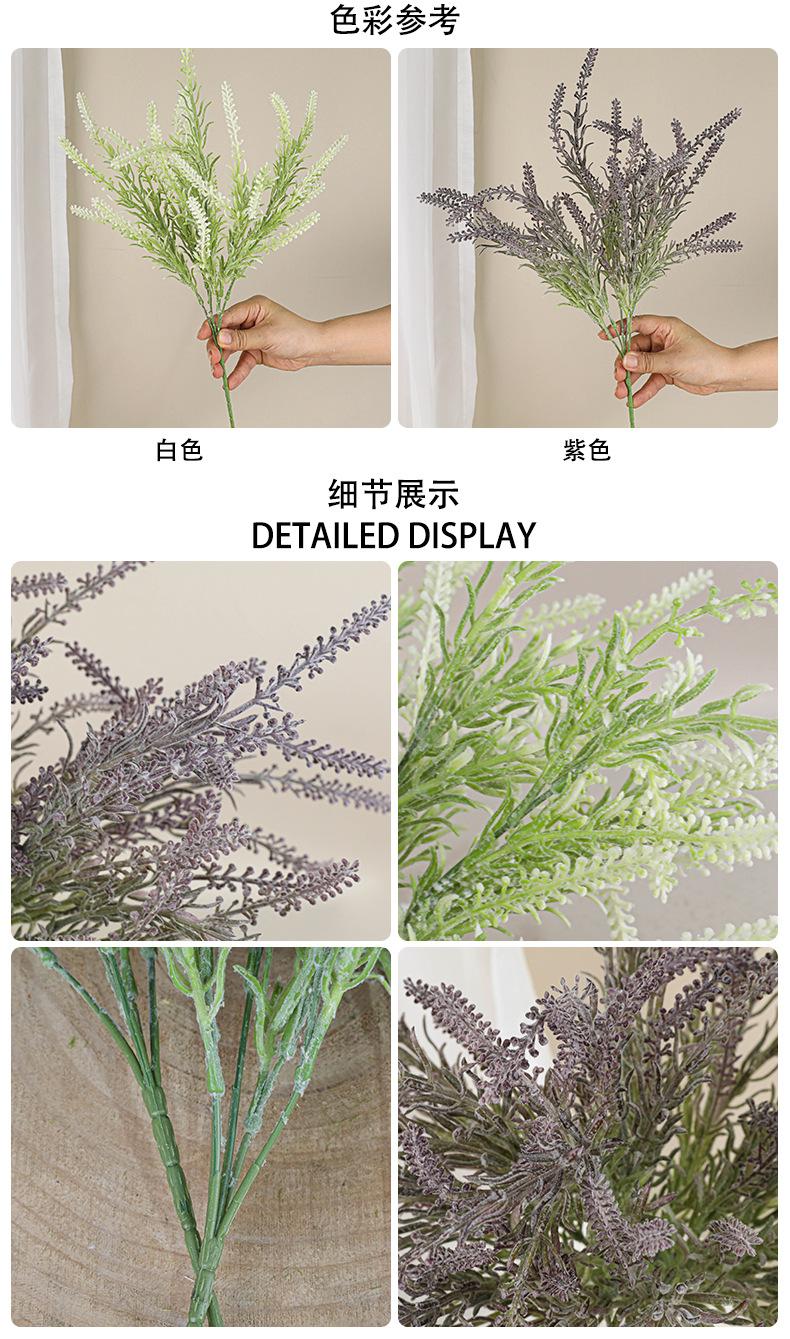 色彩参考

白色

紫色

细节展示
DETAILED DISPLAY