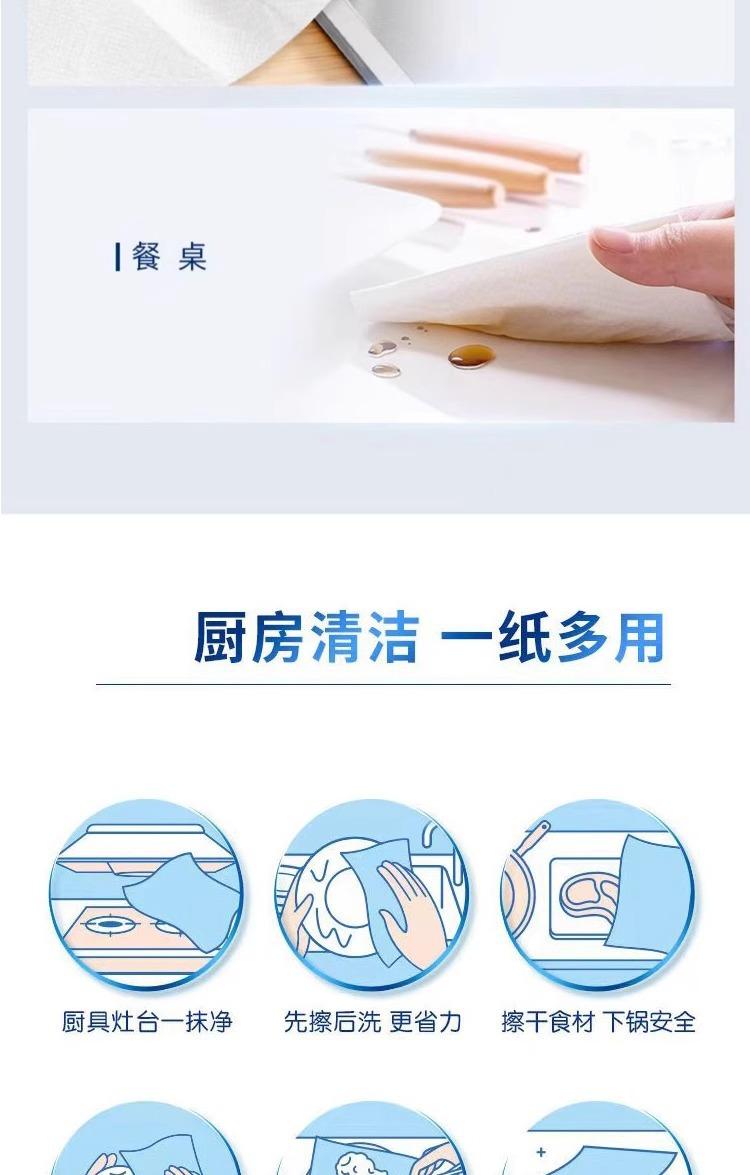 餐桌

厨房清洁 一纸多用

厨具灶台一抹净

先擦后洗 更省力

擦干食材 下锅安全