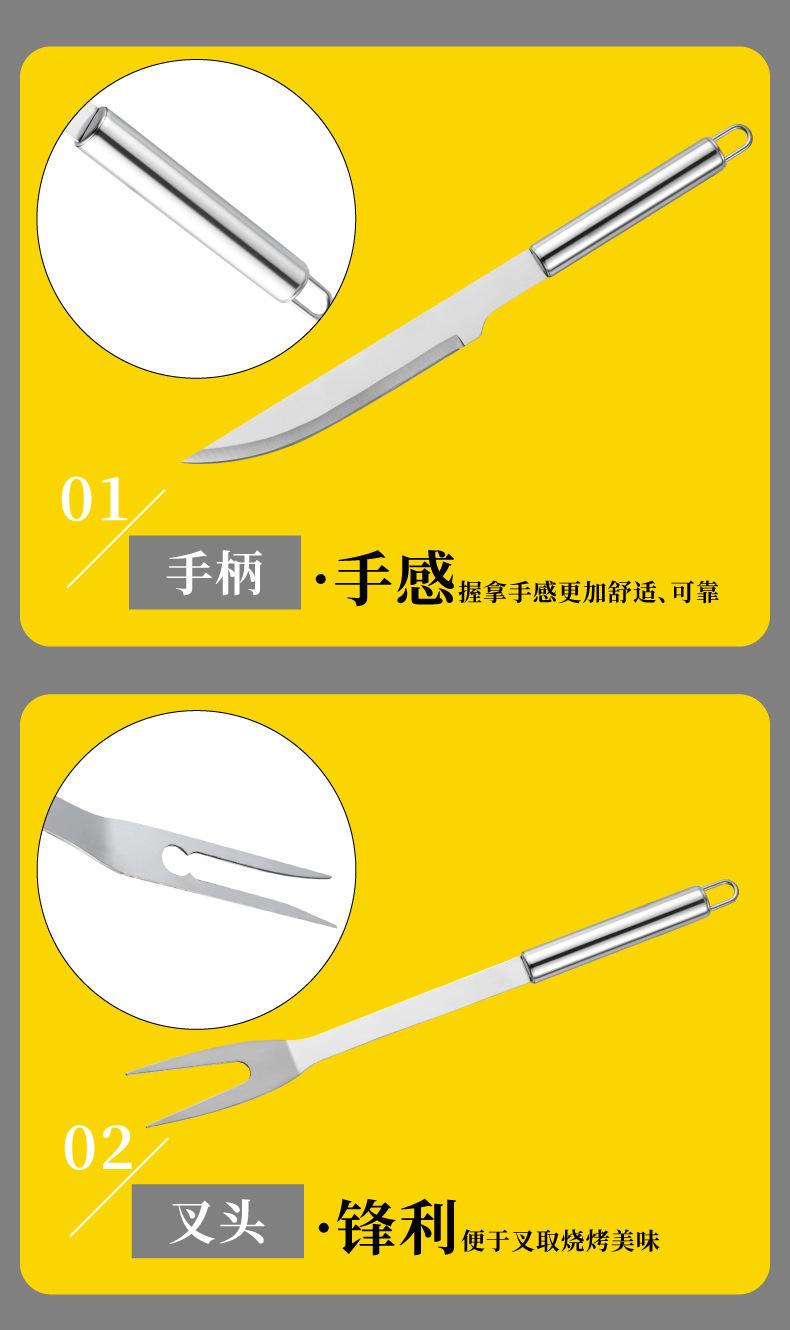 01

手柄

·手感 握拿手感更加舒适、可靠

02

叉头

·锋利 便于叉取烧烤美味