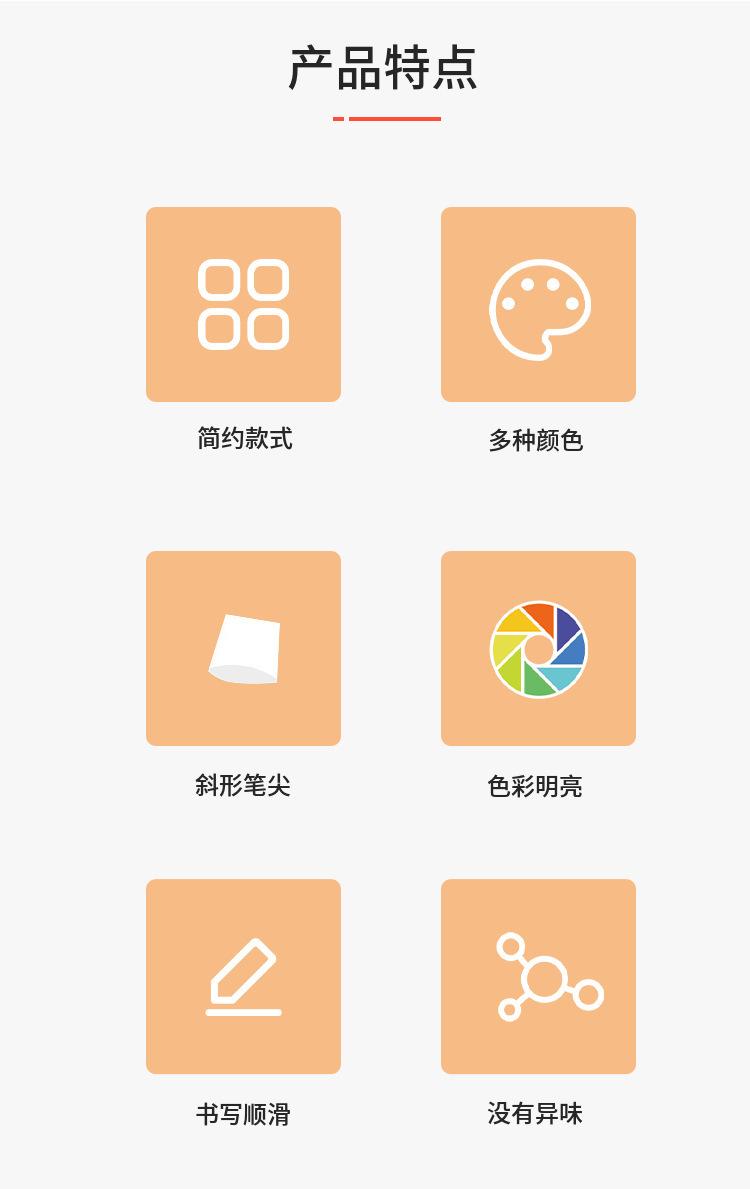 产品特点

简约款式

多种颜色

斜形笔尖

色彩明亮

书写顺滑

没有异味