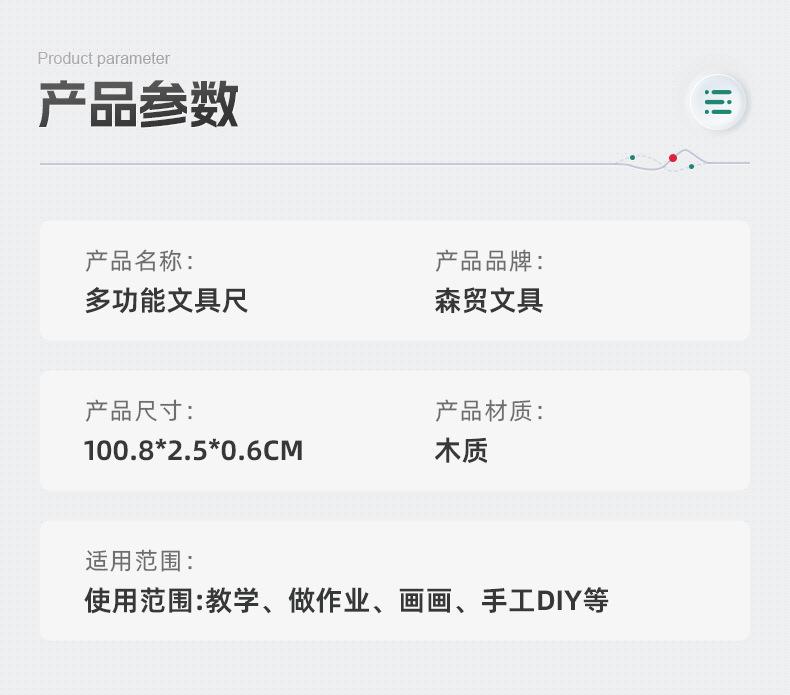 Product parameter

产品参数

产品名称:
多功能文具尺

产品品牌:
森贸文具

产品尺寸:
100.8*2.5*0.6CM

产品材质:
木质

适用范围:
使用范围:教学、做作业、画画、手工DIY等