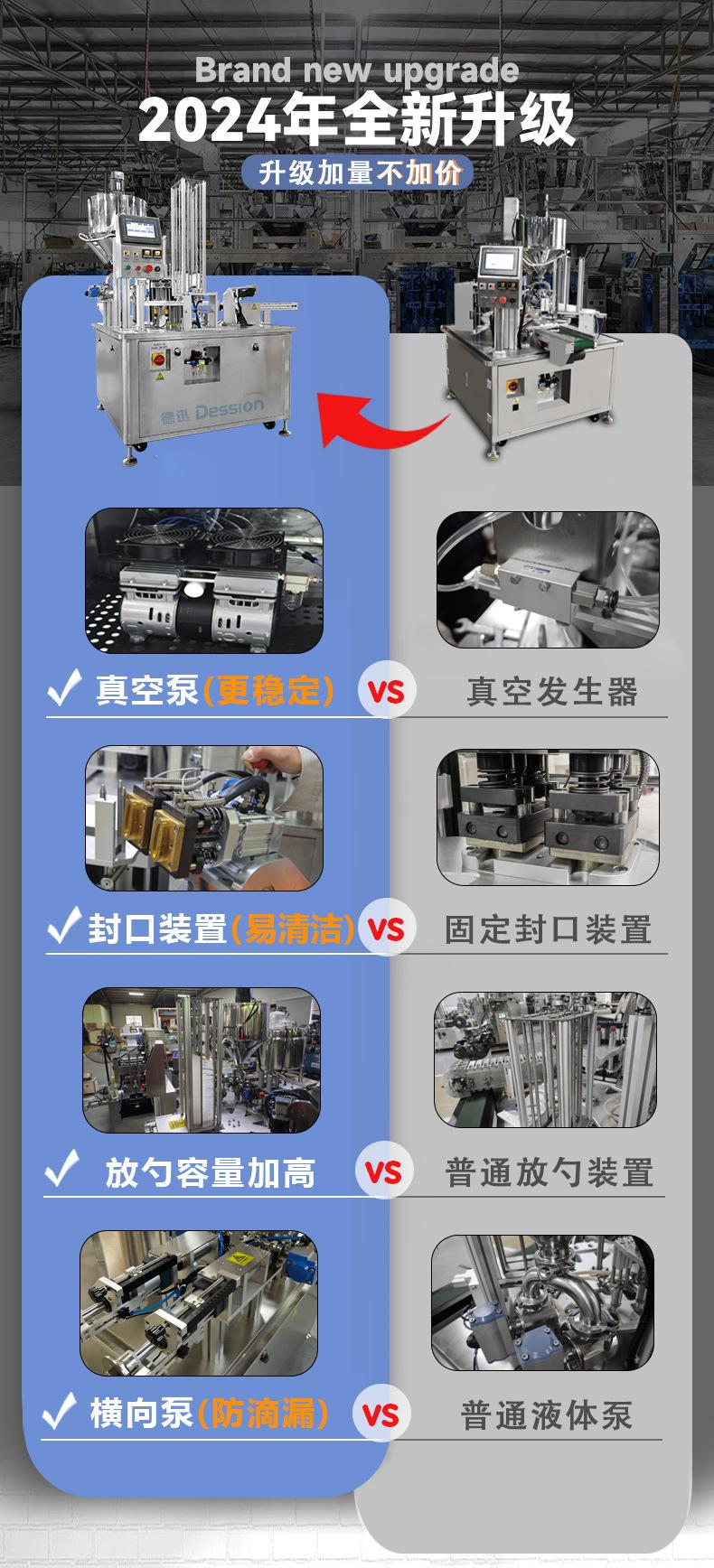 Brand new upgrade
2024年全新升级
升级加量不加价

德迅 Dession

✓ 真空泵(更稳定) VS 真空发生器

✓ 封口装置(易清洁) VS 固定封口装置

✓ 放勺容量加高 VS 普通放勺装置

✓ 横向泵(防滴漏) VS 普通液体泵