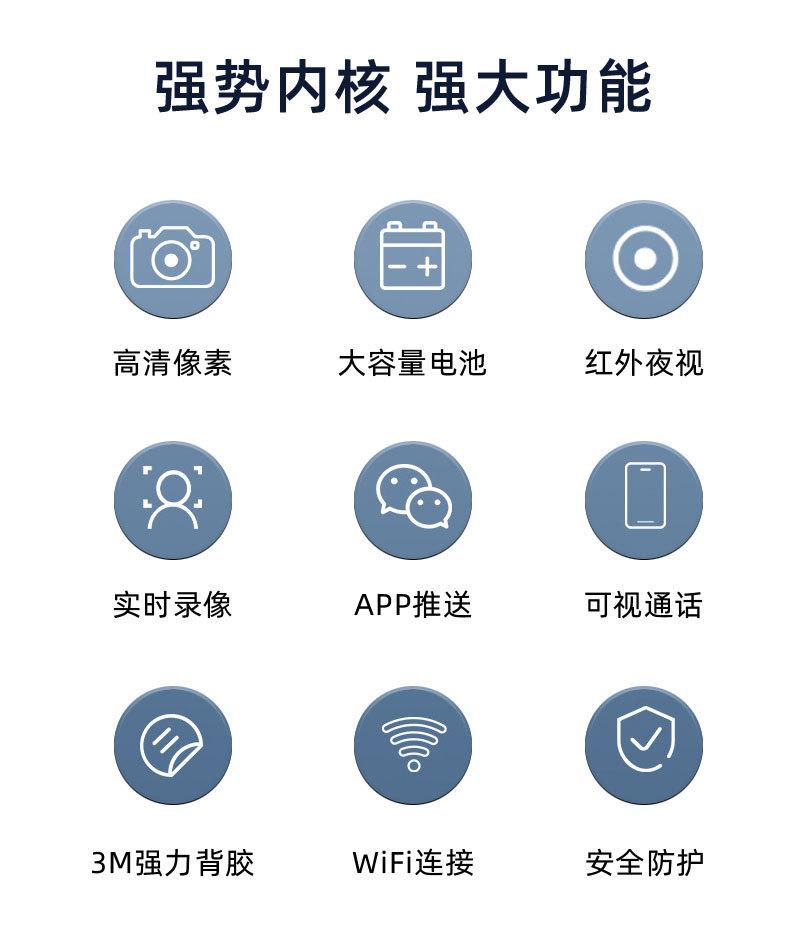 强势内核 强大功能

高清像素

大容量电池

红外夜视

实时录像

APP推送

可视通话

3M强力背胶

WiFi连接

安全防护