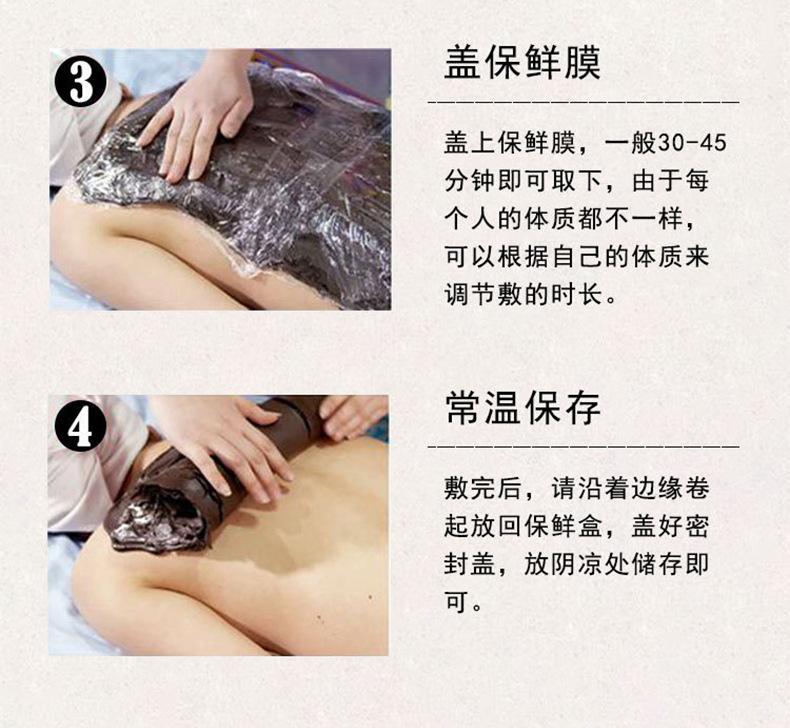 3

盖保鲜膜

盖上保鲜膜，一般30-45分钟即可取下，由于每个人的体质都不一样，可以根据自己的体质来调节敷的时长。

4

常温保存

敷完后，请沿着边缘卷起放回保鲜盒，盖好密封盖，放阴凉处储存即可。