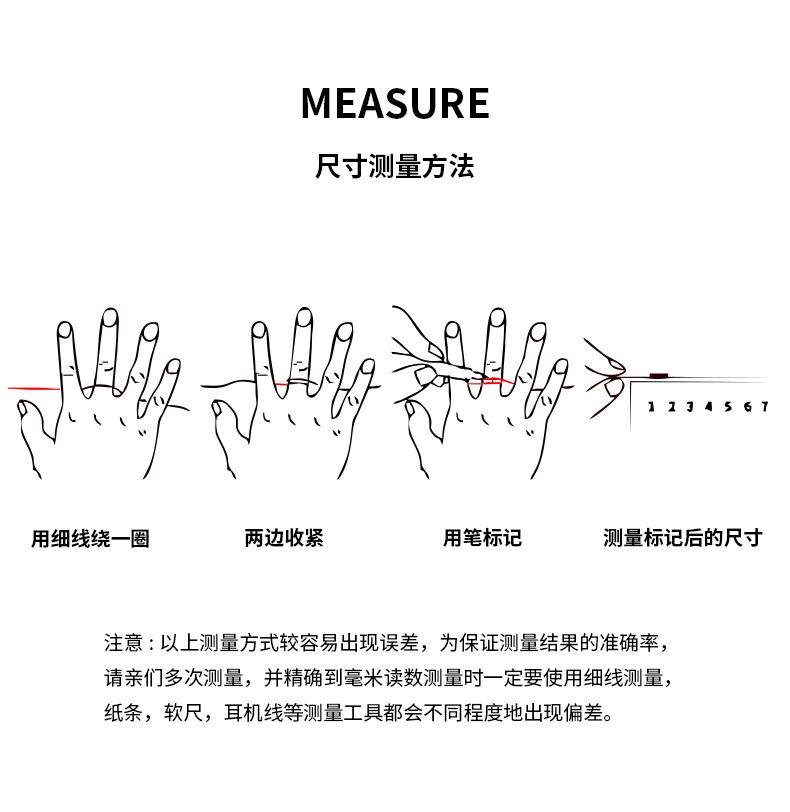 MEASURE

尺寸测量方法

1 2 3 4 5 6 7

用细线绕一圈

两边收紧

用笔标记

测量标记后的尺寸

注意：以上测量方式较容易出现误差，为保证测量结果的准确率，请亲们多次测量，并精确到毫米读数测量时一定要使用细线测量，纸条，软尺，耳机线等测量工具都会不同程度地出现偏差。