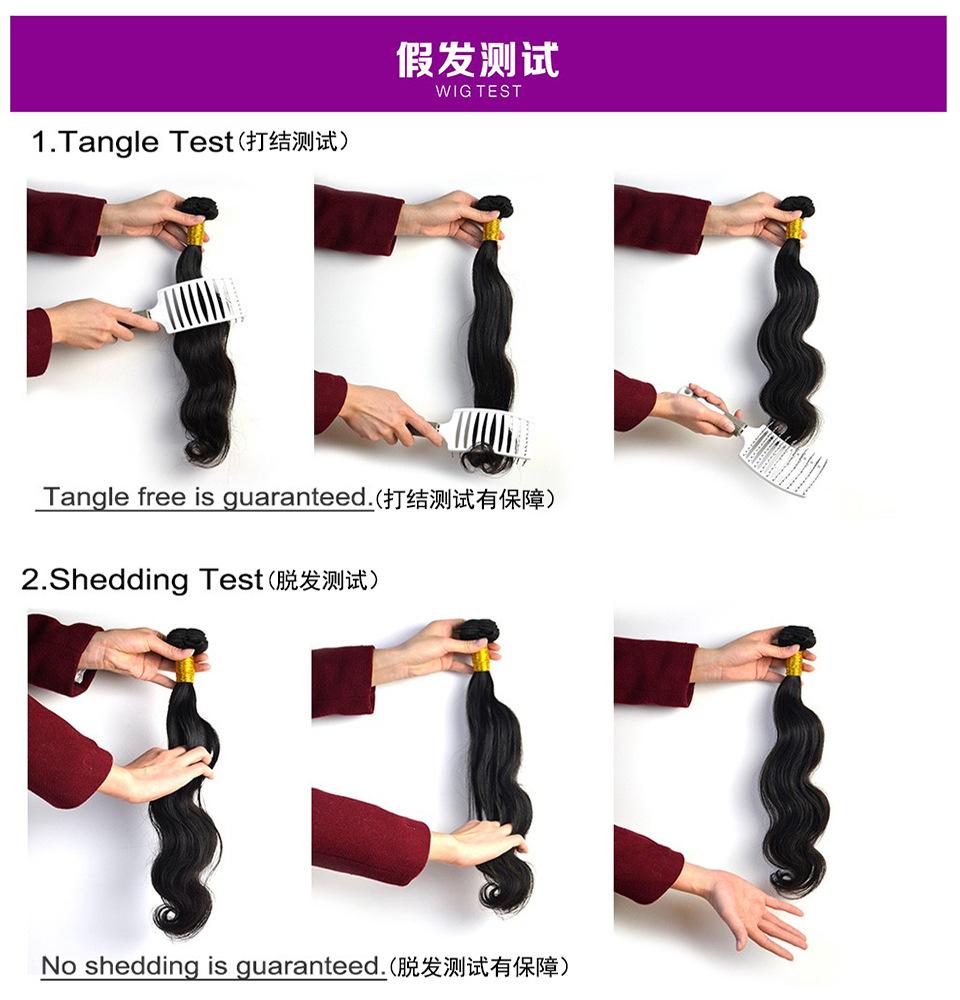 假发测试
WIG TEST

1.Tangle Test(打结测试)

Tangle free is guaranteed.(打结测试有保障)

2.Shedding Test(脱发测试)

No shedding is guaranteed.(脱发测试有保障)