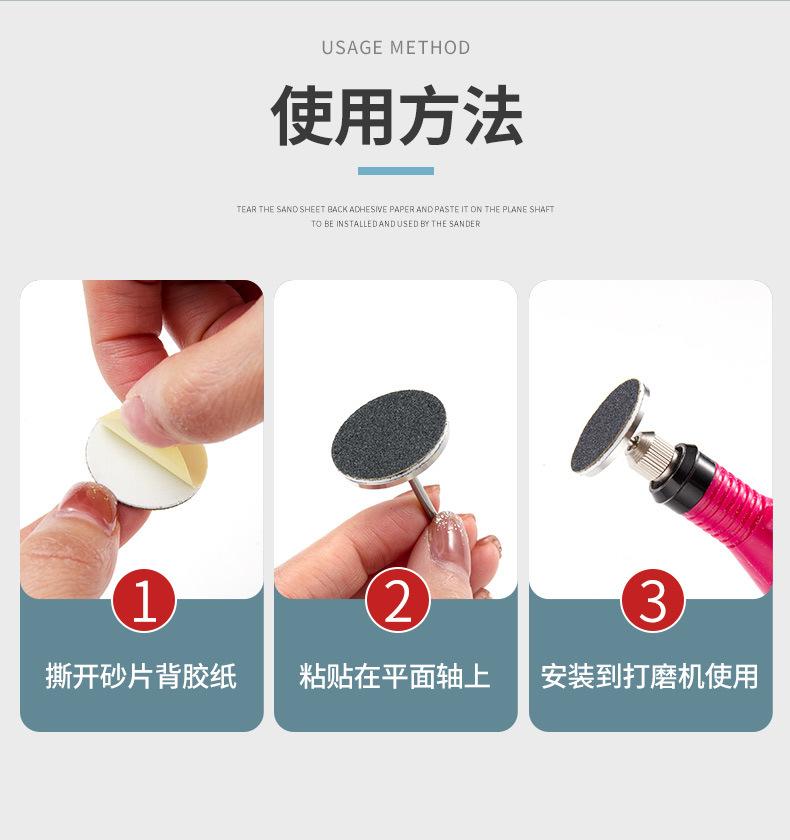 USAGE METHOD

使用方法

TEAR THE SAND SHEET BACK ADHESIVE PAPER AND PASTE IT ON THE PLANE SHAFT TO BE INSTALLED AND USED BY THE SANDER

1

撕开砂片背胶纸

2

粘贴在平面轴上

3

安装到打磨机使用