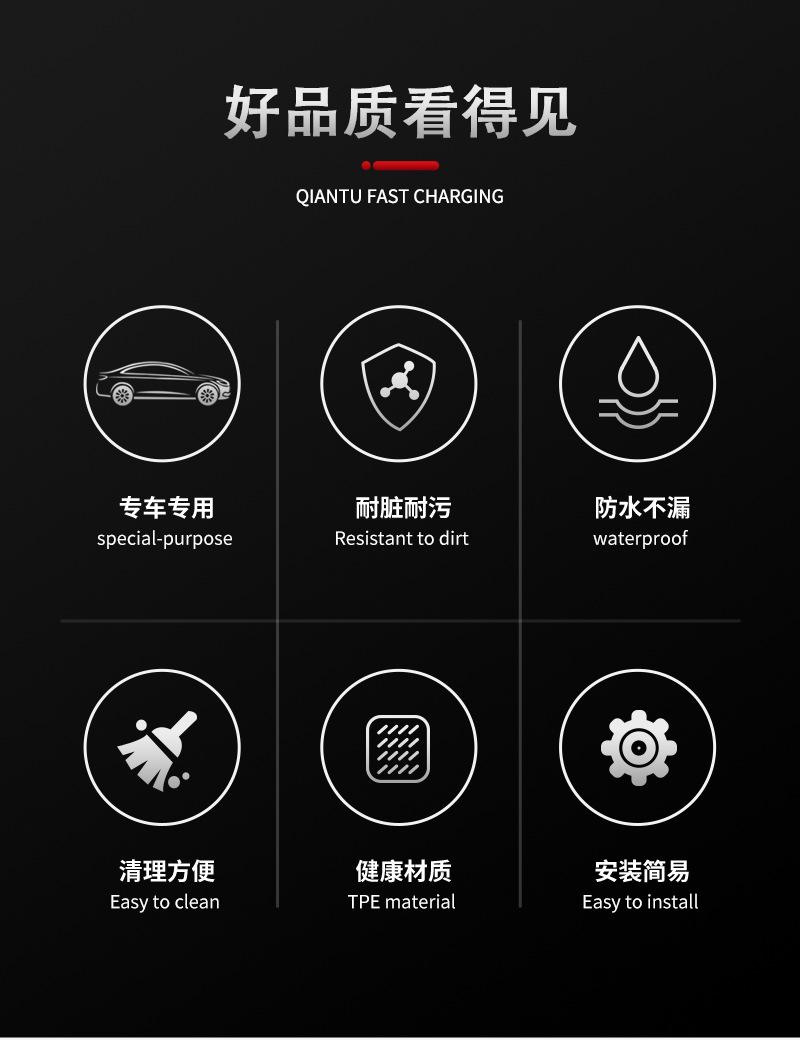 好品质看得见

QIANTU FAST CHARGING

专车专用
special-purpose

耐脏耐污
Resistant to dirt

防水不漏
waterproof

清理方便
Easy to clean

健康材质
TPE material

安装简易
Easy to install