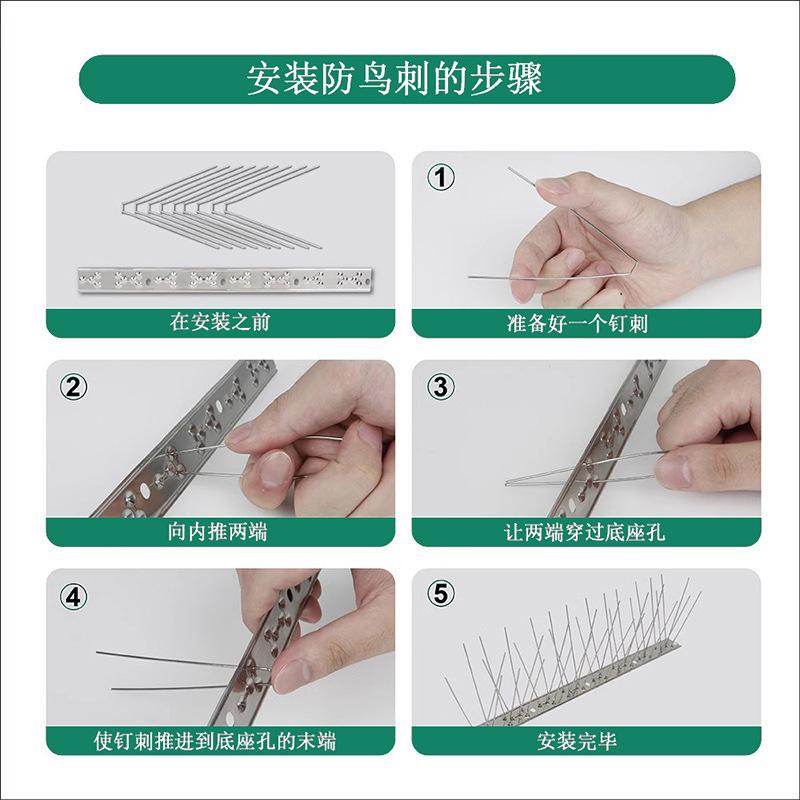 安装防鸟刺的步骤

在安装之前

①

准备好一个钉刺

②

向内推两端

③

让两端穿过底座孔

④

使钉刺推进到底座孔的末端

⑤

安装完毕