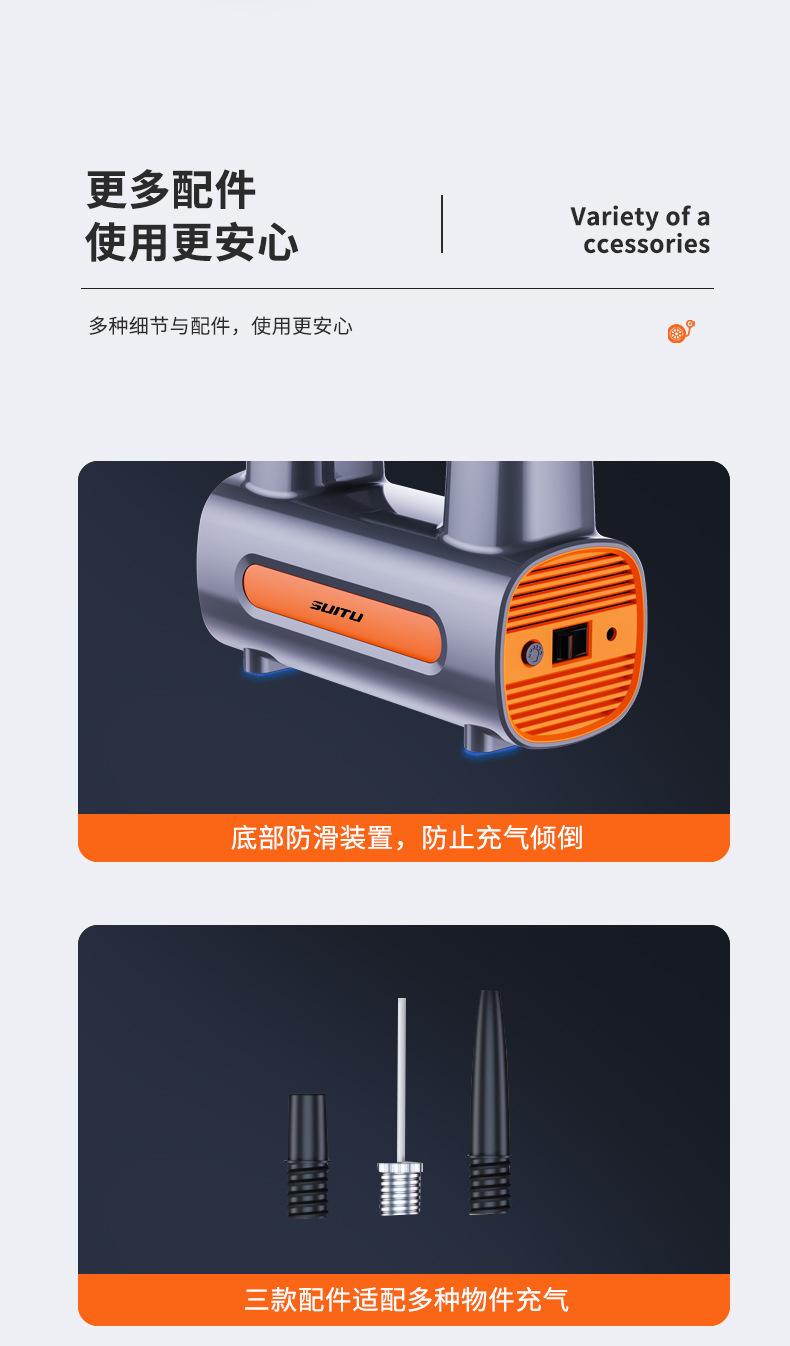 更多配件
使用更安心

Variety of a
ccessories

多种细节与配件，使用更安心

SUITU

底部防滑装置，防止充气倾倒

三款配件适配多种物件充气