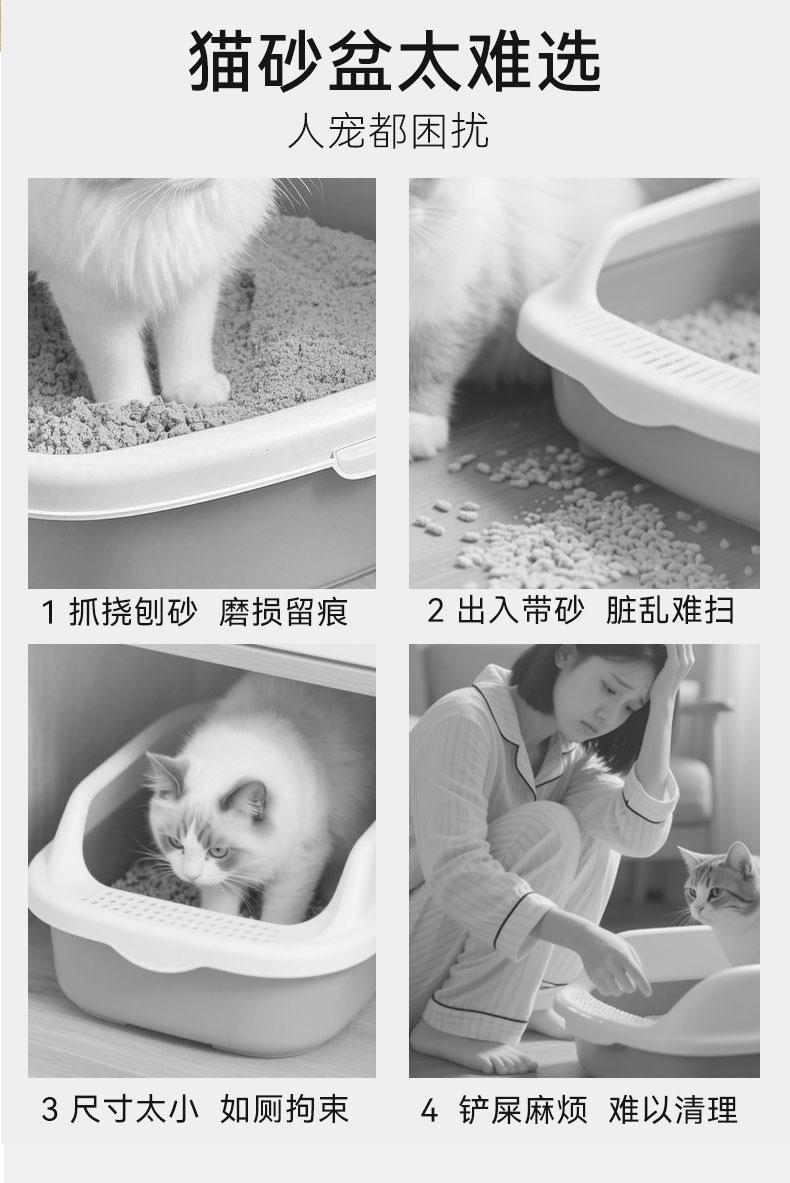 猫砂盆太难选

人宠都困扰

1 抓挠刨砂 磨损留痕

2 出入带砂 脏乱难扫

3 尺寸太小 如厕拘束

4 铲屎麻烦 难以清理