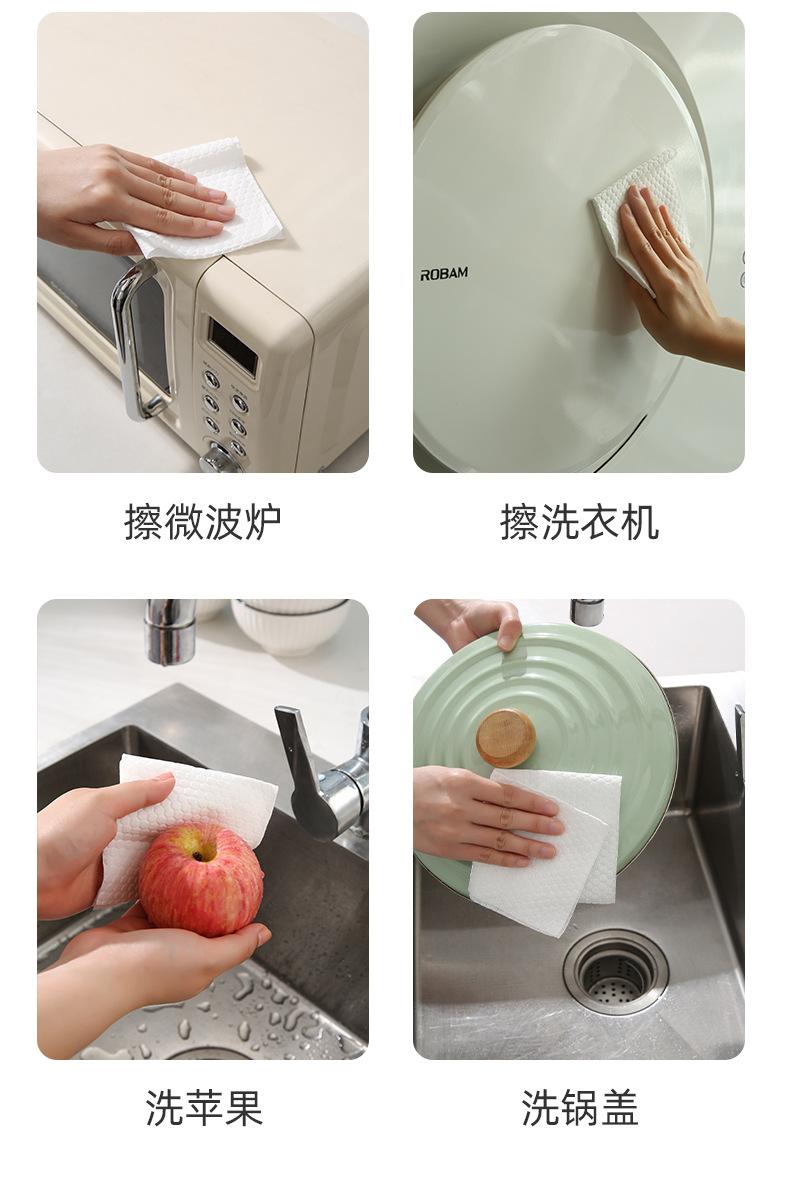 ROBAM

擦微波炉

擦洗衣机

洗苹果

洗锅盖