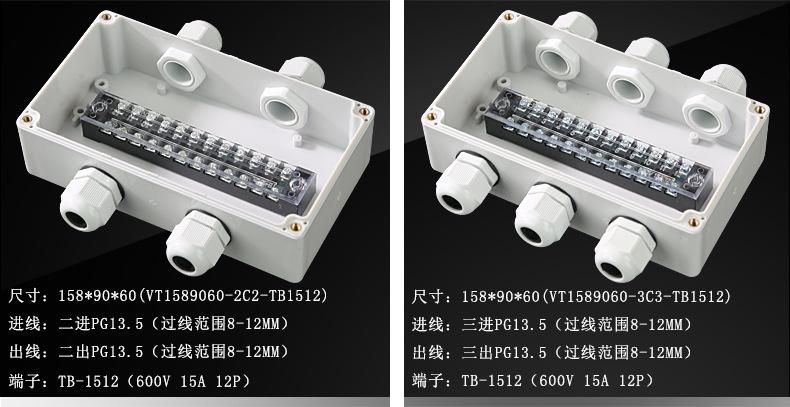 尺寸：158*90*60(VT1589060-2C2-TB1512)
进线：二进PG13.5（过线范围8-12MM）
出线：二出PG13.5（过线范围8-12MM）
端子：TB-1512（600V 15A 12P）

尺寸：158*90*60(VT1589060-3C3-TB1512)
进线：三进PG13.5（过线范围8-12MM）
出线：三出PG13.5（过线范围8-12MM）
端子：TB-1512（600V 15A 12P）