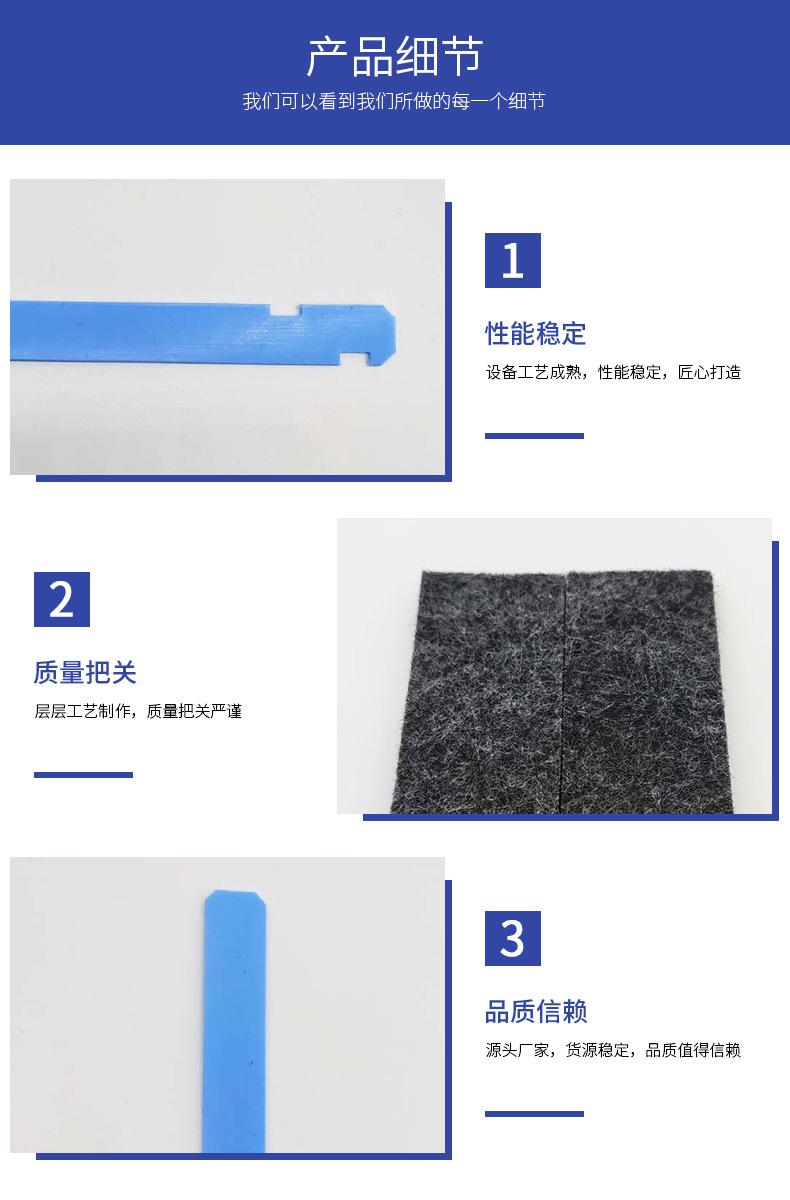 产品细节

我们可以看到我们所做的每一个细节

1

性能稳定

设备工艺成熟，性能稳定，匠心打造

2

质量把关

层层工艺制作，质量把关严谨

3

品质信赖

源头厂家，货源稳定，品质值得信赖