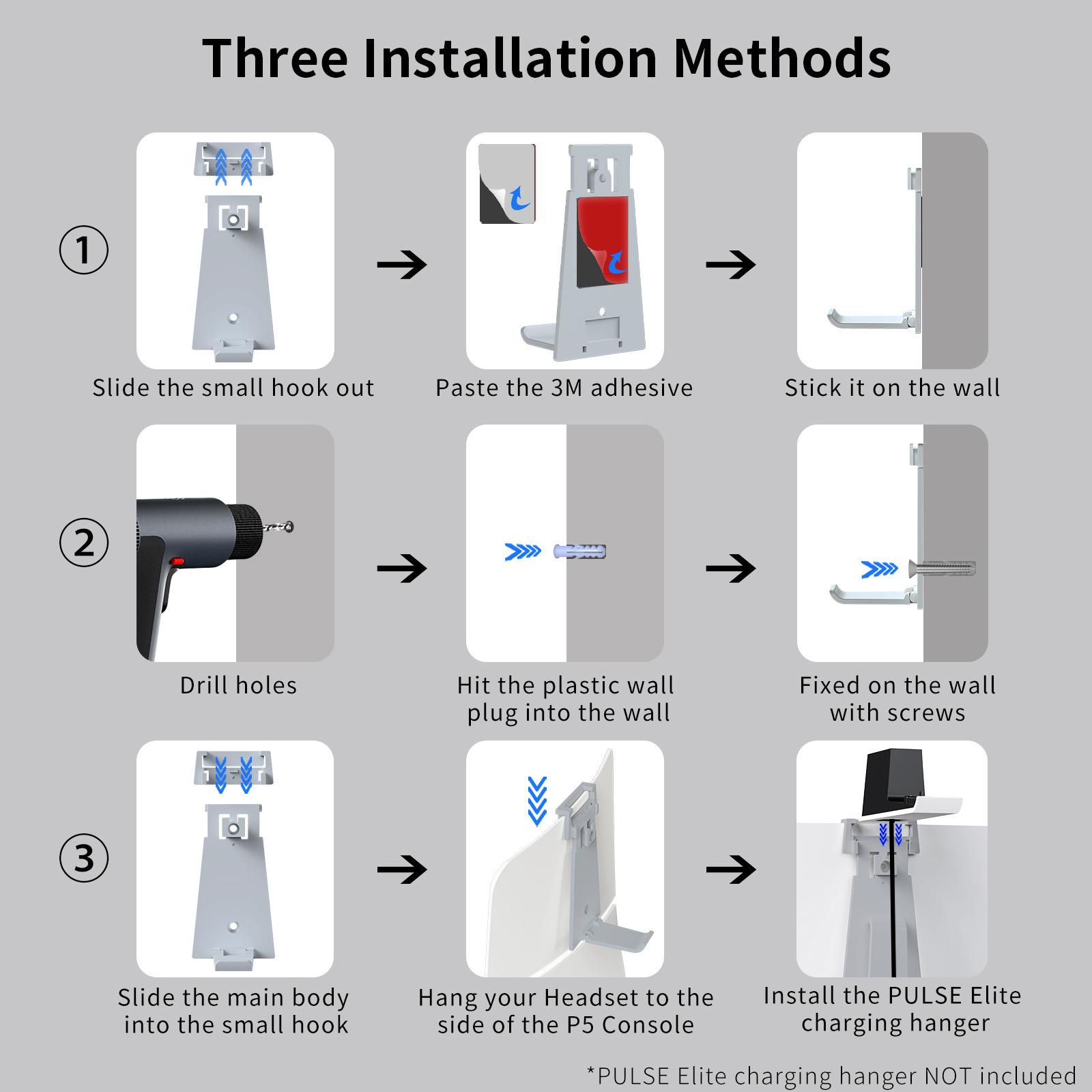 Three Installation Methods

①

Slide the small hook out

Paste the 3M adhesive

Stick it on the wall

②

Drill holes

Hit the plastic wall plug into the wall

Fixed on the wall with screws

③

Slide the main body into the small hook

Hang your Headset to the side of the P5 Console

Install the PULSE Elite charging hanger

*PULSE Elite charging hanger NOT included