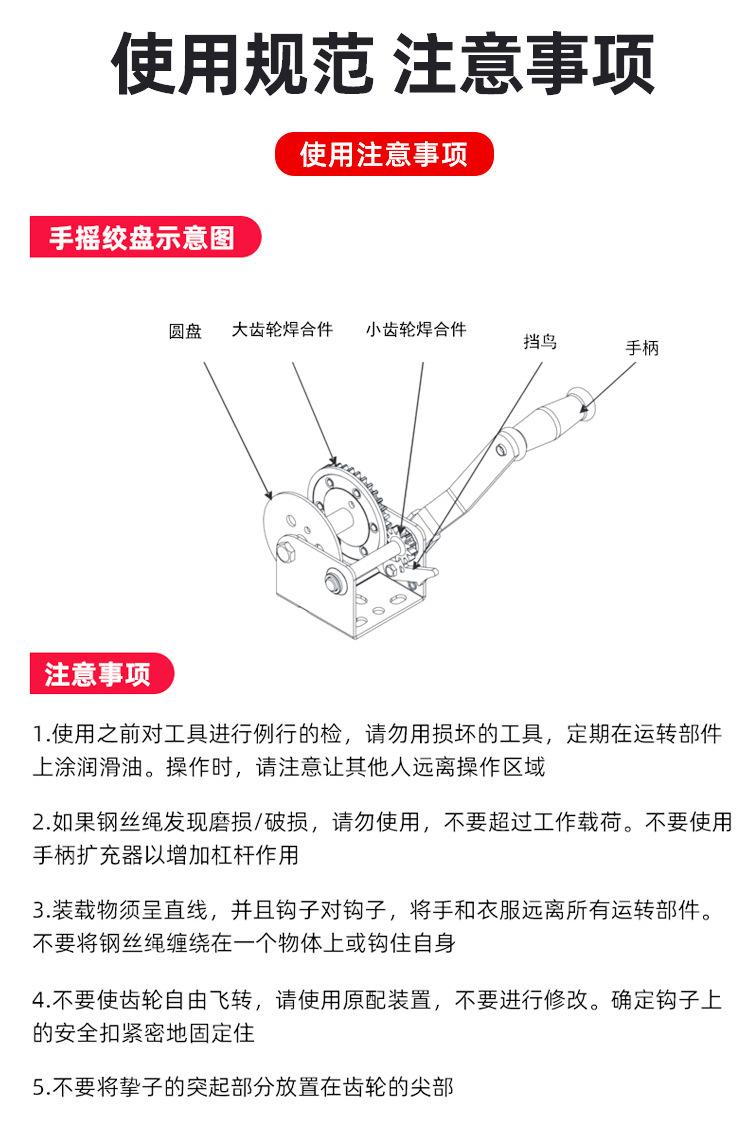 使用规范 注意事项

使用注意事项

手摇绞盘示意图

圆盘
大齿轮焊合件
小齿轮焊合件
挡鸟
手柄

注意事项

1.使用之前对工具进行例行的检，请勿用损坏的工具，定期在运转部件上涂润滑油。操作时，请注意让其他人远离操作区域

2.如果钢丝绳发现磨损/破损，请勿使用，不要超过工作载荷。不要使用手柄扩充器以增加杠杆作用

3.装载物须呈直线，并且钩子对钩子，将手和衣服远离所有运转部件。不要将钢丝绳缠绕在一个物体上或钩住自身

4.不要使齿轮自由飞转，请使用原配装置，不要进行修改。确定钩子上的安全扣紧密地固定住

5.不要将挚子的突起部分放置在齿轮的尖部