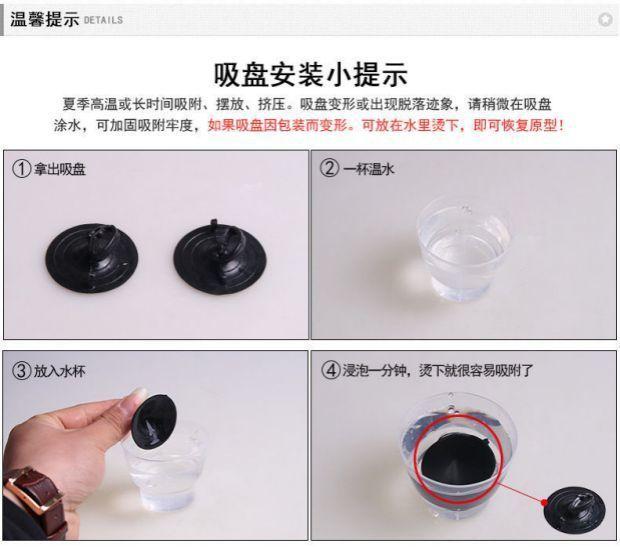 温馨提示 DETAILS

吸盘安装小提示

夏季高温或长时间吸附、摆放、挤压。吸盘变形或出现脱落迹象，请稍微在吸盘涂水，可加固吸附牢度，如果吸盘因包装而变形。可放在水里烫下，即可恢复原型！

① 拿出吸盘

② 一杯温水

③ 放入水杯

④ 浸泡一分钟，烫下就很容易吸附了