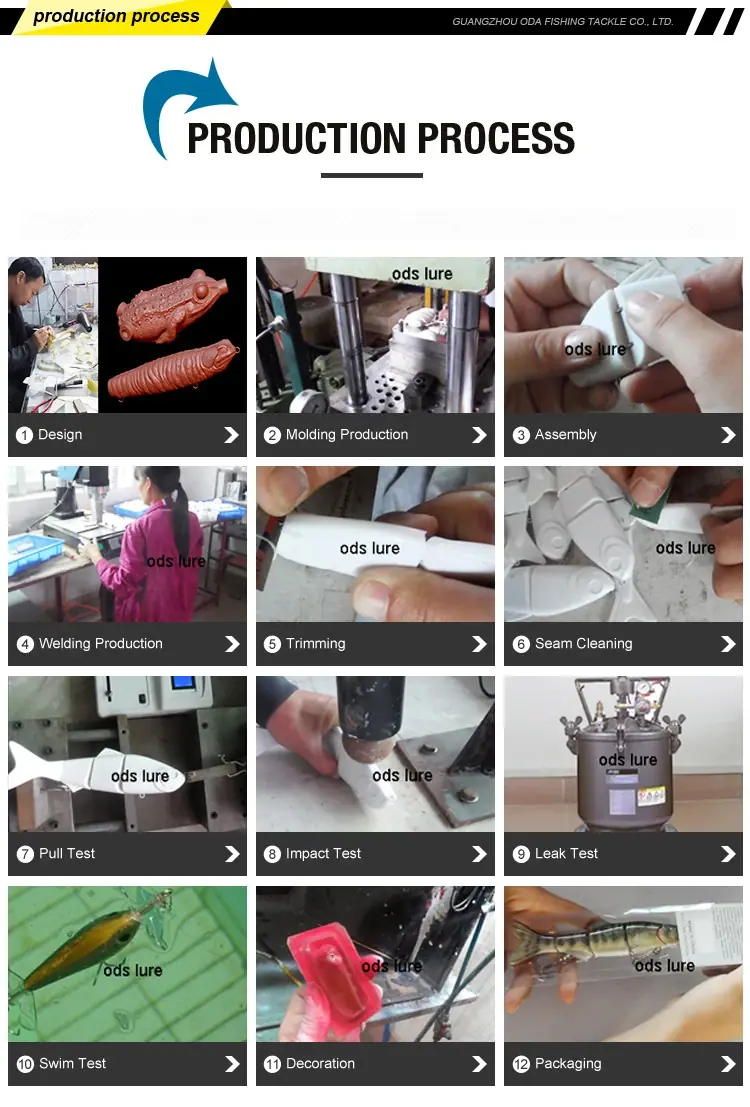 production process

GUANGZHOU ODA FISHING TACKLE CO., LTD.

PRODUCTION PROCESS

1 Design

ods lure
2 Molding Production

ods lure
3 Assembly

ods lure
4 Welding Production

ods lure
5 Trimming

ods lure
6 Seam Cleaning

ods lure
7 Pull Test

ods lure
8 Impact Test

ods lure
9 Leak Test

ods lure
10 Swim Test

ods lure
11 Decoration

ods lure
12 Packaging