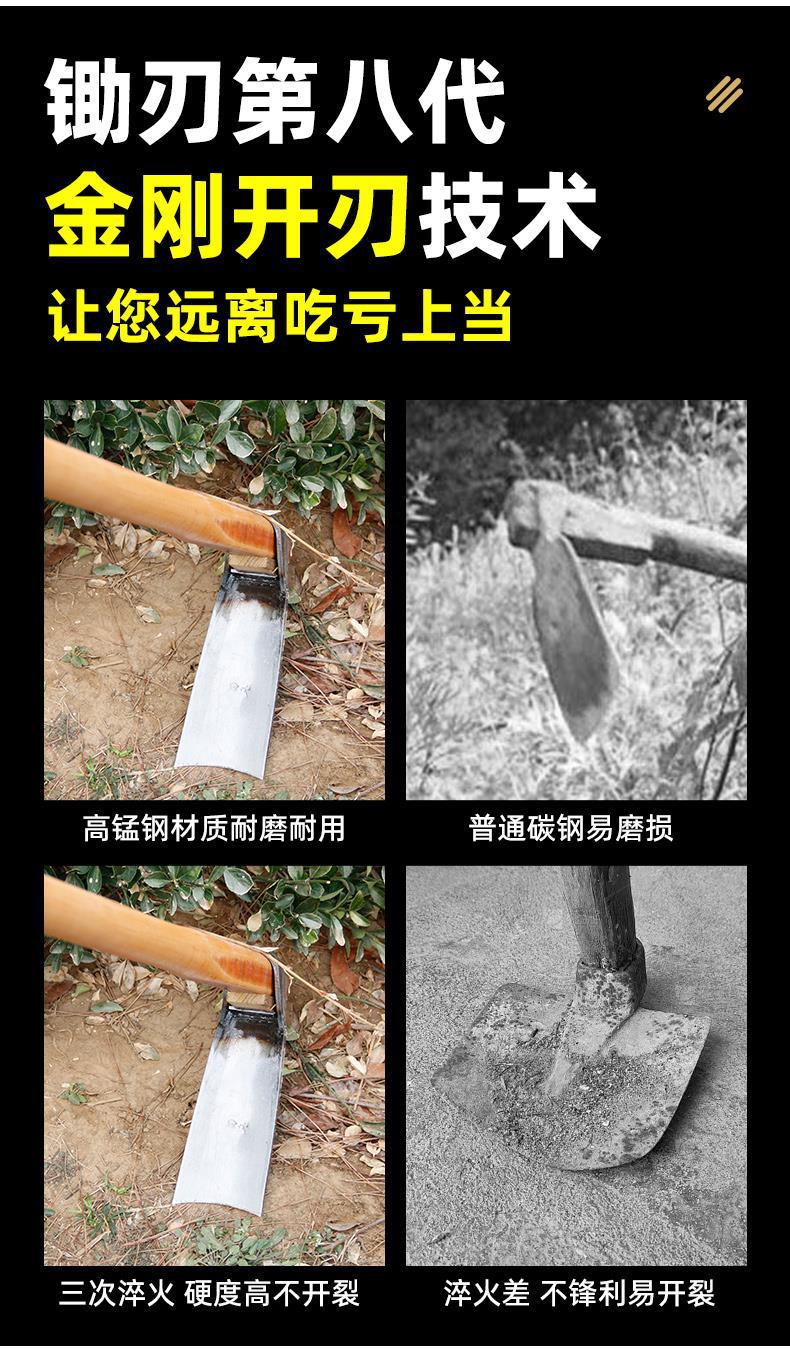 锄刃第八代
金刚开刃技术
让您远离吃亏上当

高锰钢材质耐磨耐用

普通碳钢易磨损

三次淬火 硬度高不开裂

淬火差 不锋利易开裂