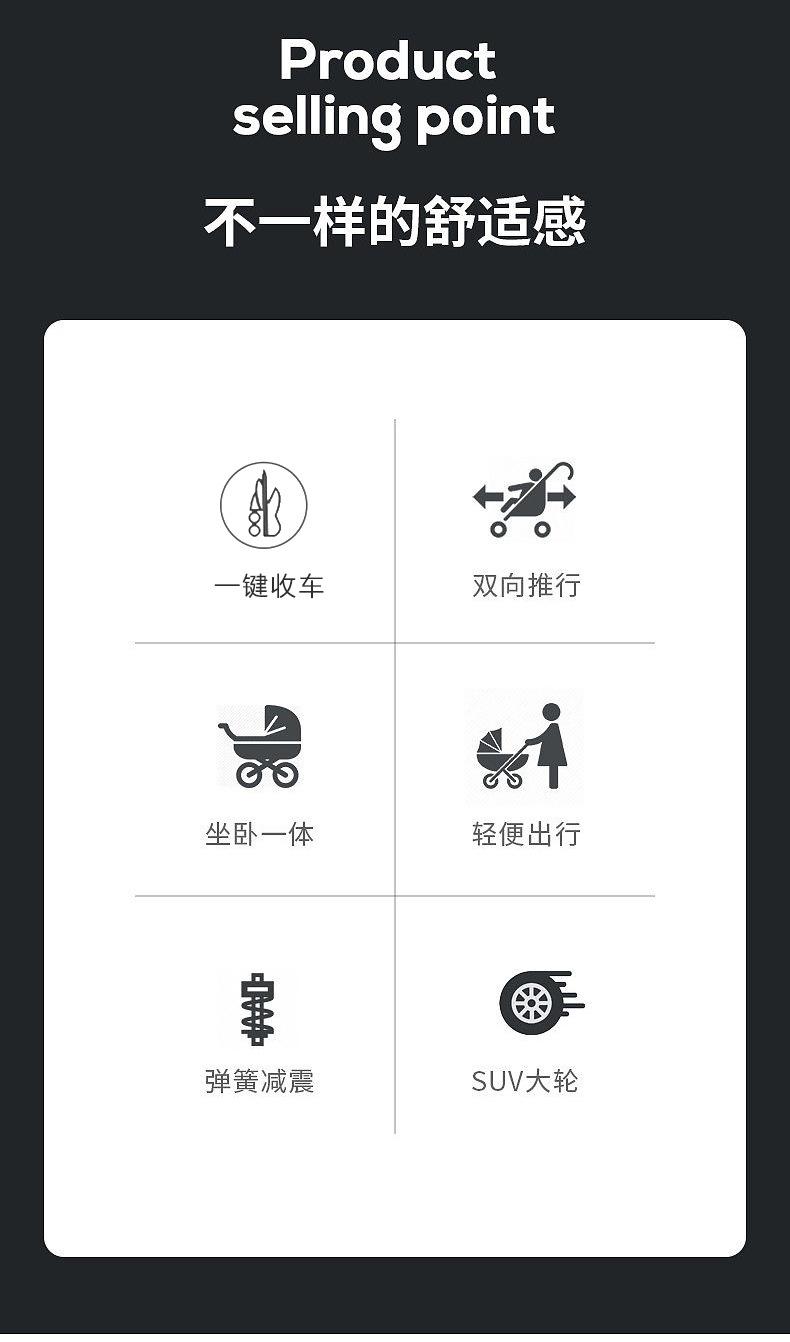 Product
selling point

不一样的舒适感

一键收车

双向推行

坐卧一体

轻便出行

弹簧减震

SUV大轮