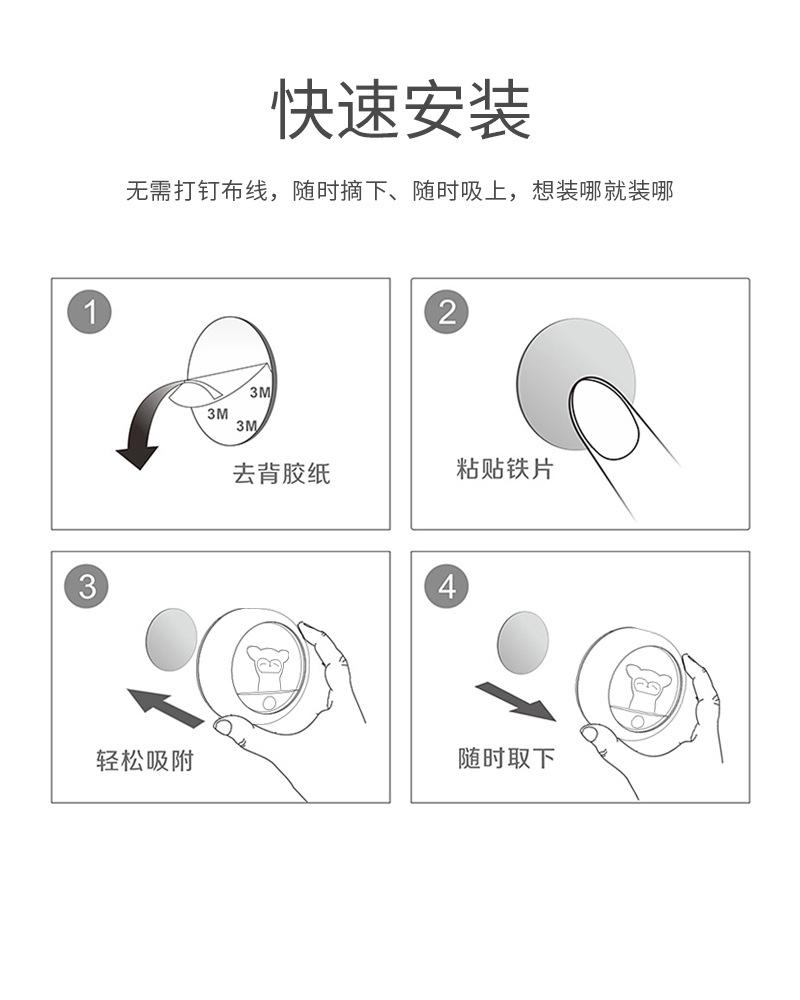 快速安装

无需打钉布线，随时摘下、随时吸上，想装哪就装哪

1

3M
3M
3M

去背胶纸

2

粘贴铁片

3

轻松吸附

4

随时取下