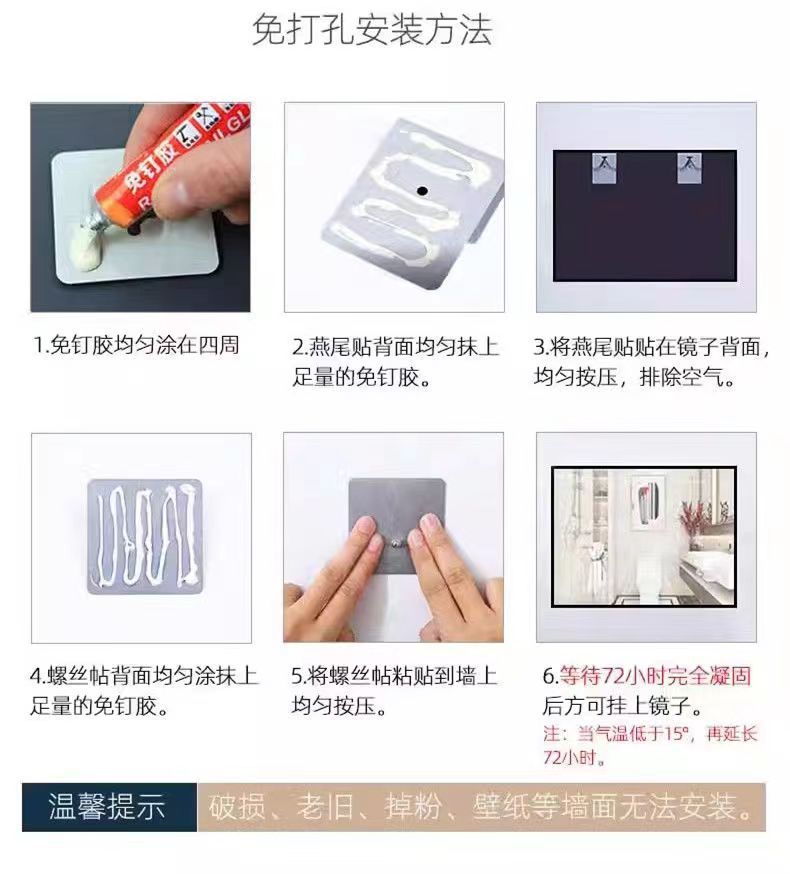 免打孔安装方法

免钉胶

1.免钉胶均匀涂在四周

2.燕尾贴背面均匀抹上足量的免钉胶。

3.将燕尾贴贴在镜子背面，均匀按压，排除空气。

4.螺丝帖背面均匀涂抹上足量的免钉胶。

5.将螺丝帖粘贴到墙上均匀按压。

6.等待72小时完全凝固后方可挂上镜子。
注：当气温低于15°，再延长72小时。

温馨提示 破损、老旧、掉粉、壁纸等墙面无法安装。