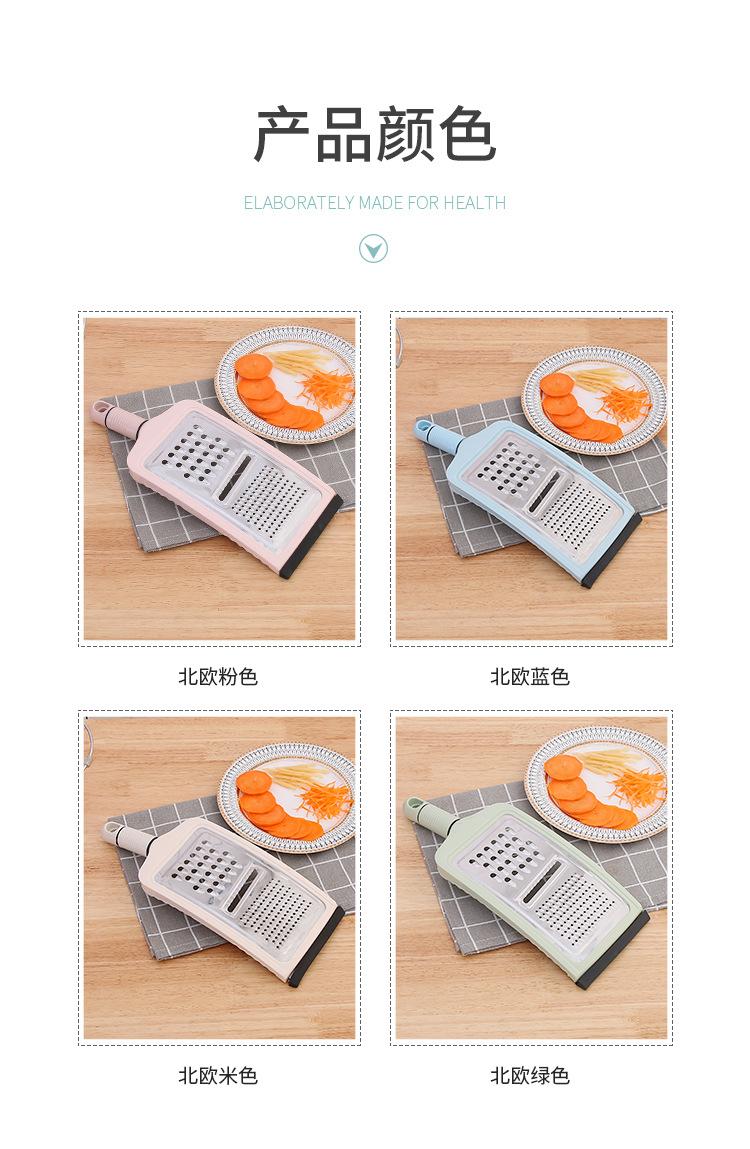 产品颜色

ELABORATELY MADE FOR HEALTH

北欧粉色

北欧蓝色

北欧米色

北欧绿色