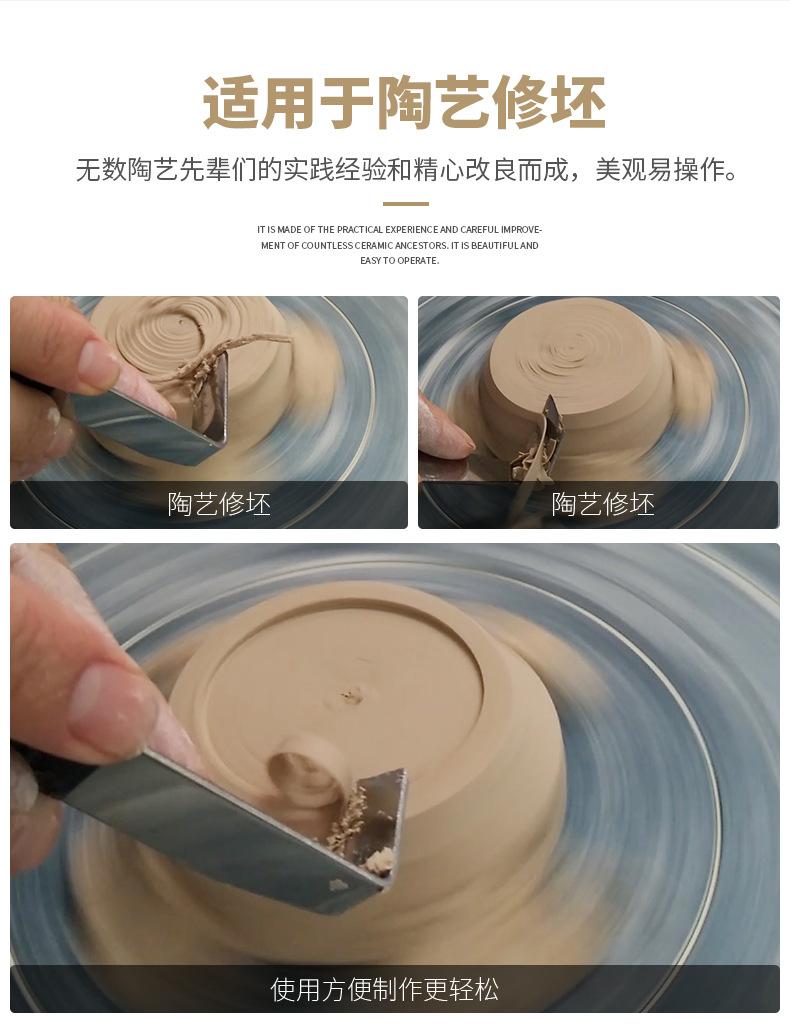 适用于陶艺修坯

无数陶艺先辈们的实践经验和精心改良而成，美观易操作。

IT IS MADE OF THE PRACTICAL EXPERIENCE AND CAREFUL IMPROVEMENT OF COUNTLESS CERAMIC ANCESTORS. IT IS BEAUTIFUL AND EASY TO OPERATE.

陶艺修坯

陶艺修坯

使用方便制作更轻松