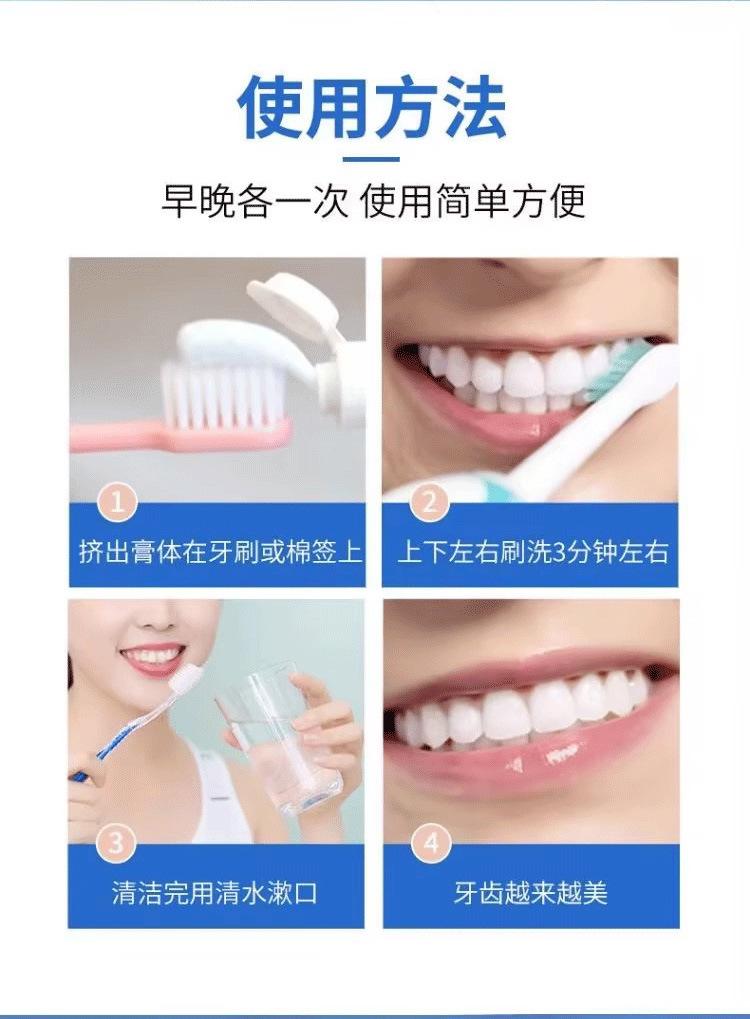 使用方法

早晚各一次 使用简单方便

1
挤出膏体在牙刷或棉签上

2
上下左右刷洗3分钟左右

3
清洁完用清水漱口

4
牙齿越来越美