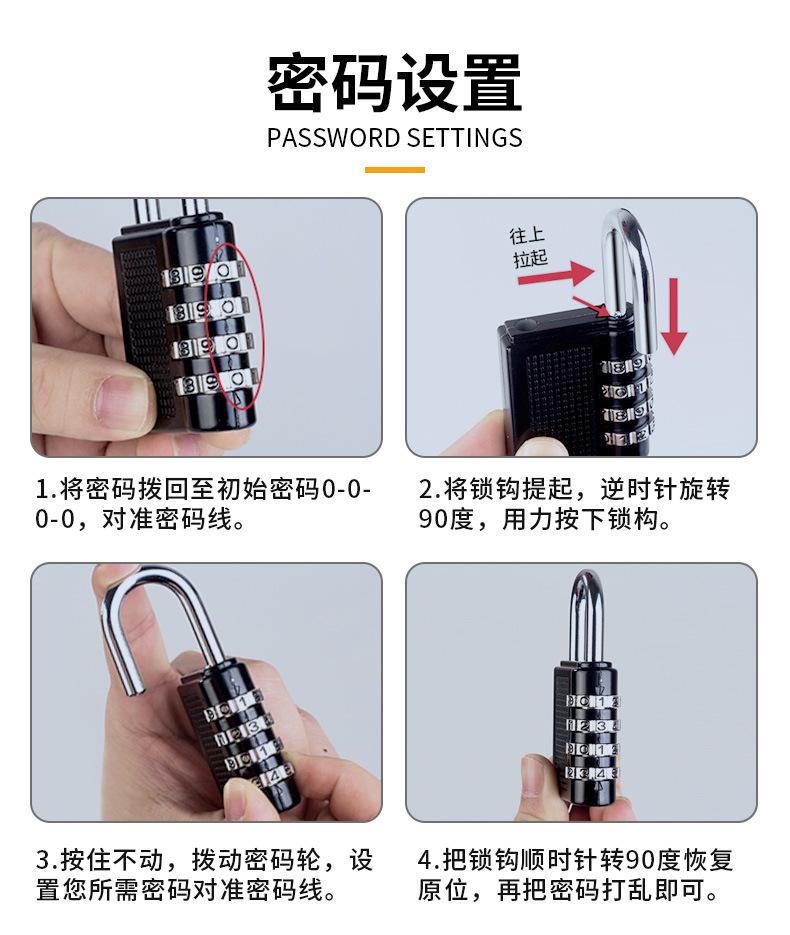 密码设置
PASSWORD SETTINGS

往上拉起

1.将密码拨回至初始密码0-0-0-0，对准密码线。

2.将锁钩提起，逆时针旋转90度，用力按下锁构。

3.按住不动，拨动密码轮，设置您所需密码对准密码线。

4.把锁钩顺时针转90度恢复原位，再把密码打乱即可。