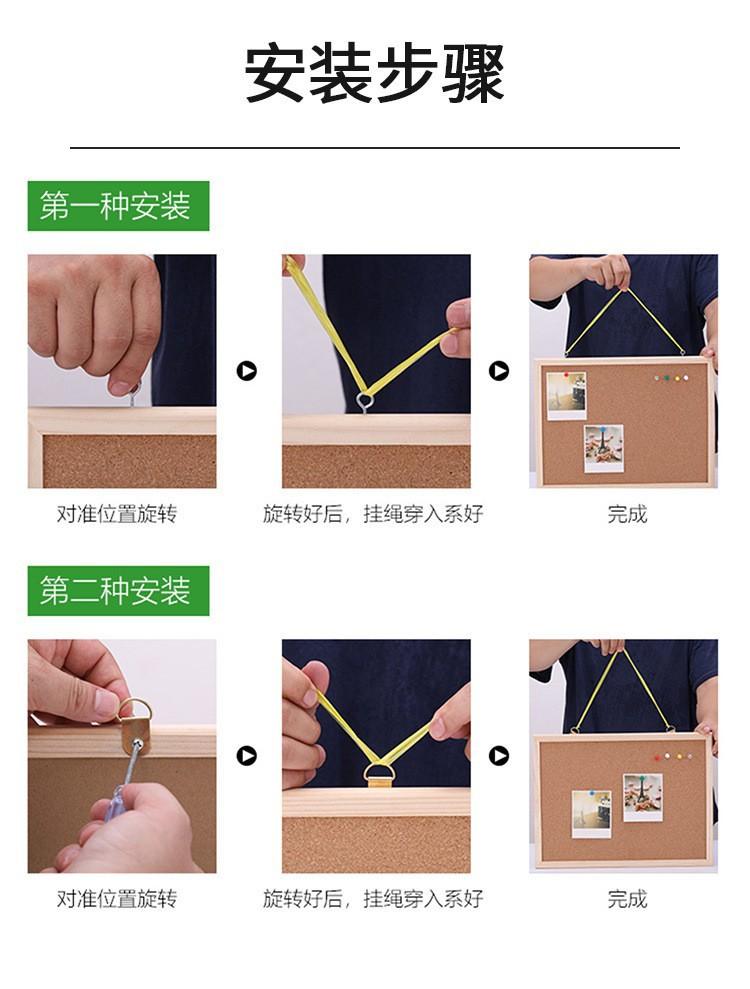 安装步骤

第一种安装

对准位置旋转

旋转好后，挂绳穿入系好

完成

第二种安装

对准位置旋转

旋转好后，挂绳穿入系好

完成