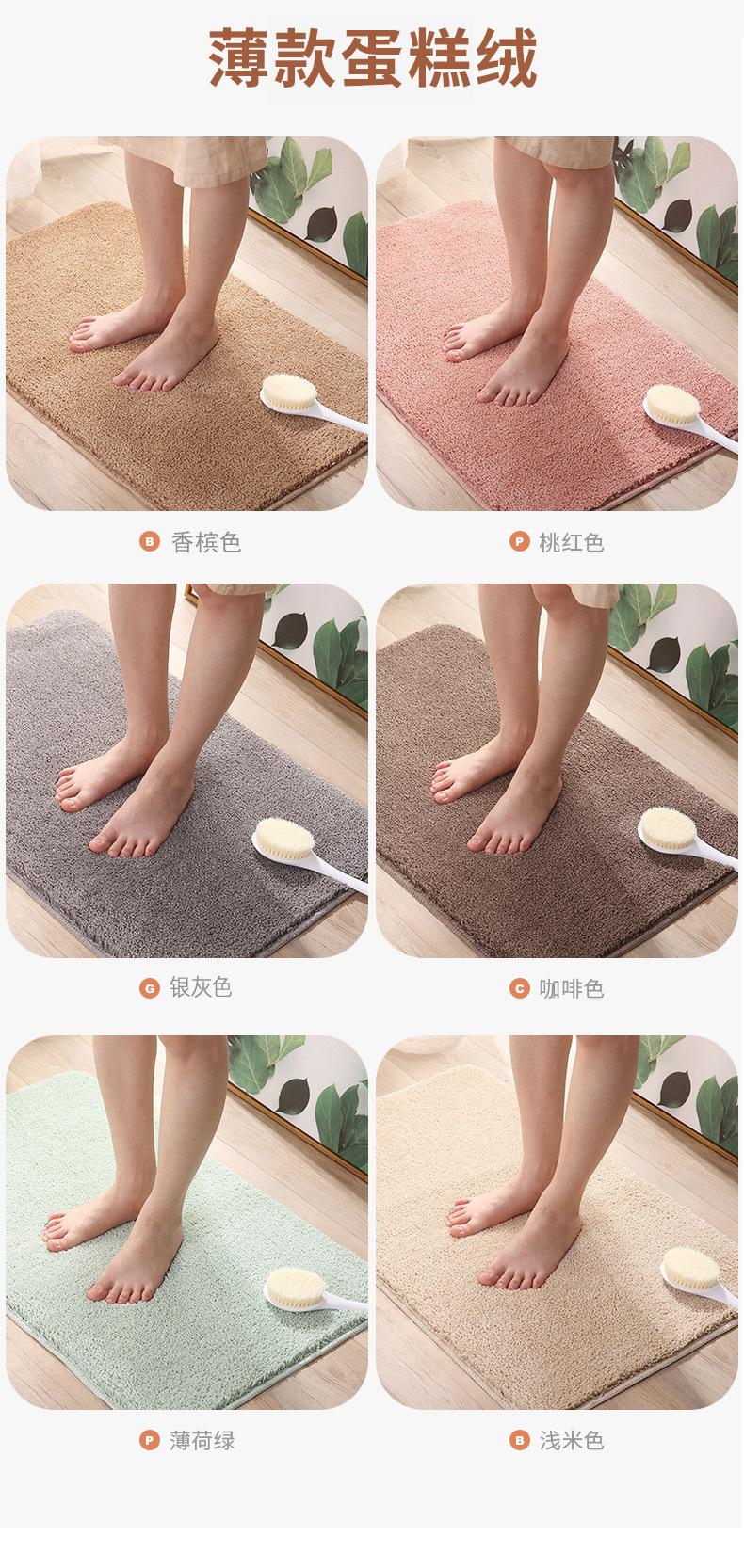 薄款蛋糕绒

B 香槟色

P 桃红色

G 银灰色

C 咖啡色

P 薄荷绿

B 浅米色