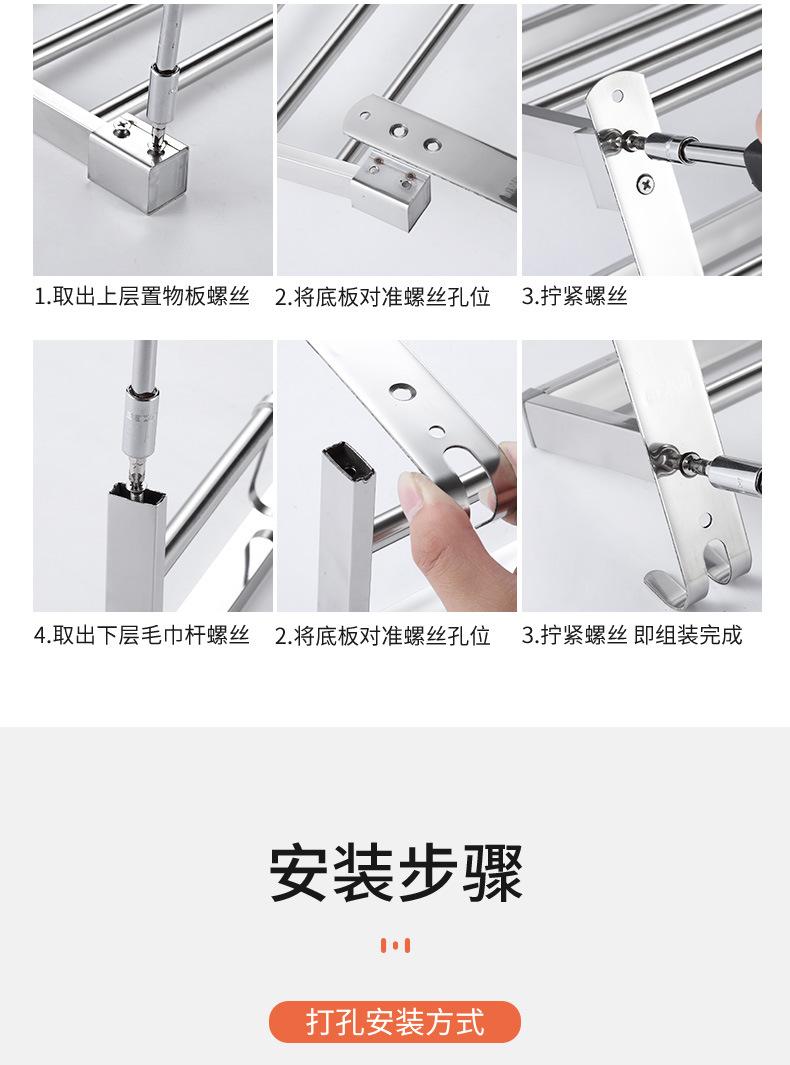 1.取出上层置物板螺丝
2.将底板对准螺丝孔位
3.拧紧螺丝

4.取出下层毛巾杆螺丝
2.将底板对准螺丝孔位
3.拧紧螺丝 即组装完成

安装步骤

打孔安装方式