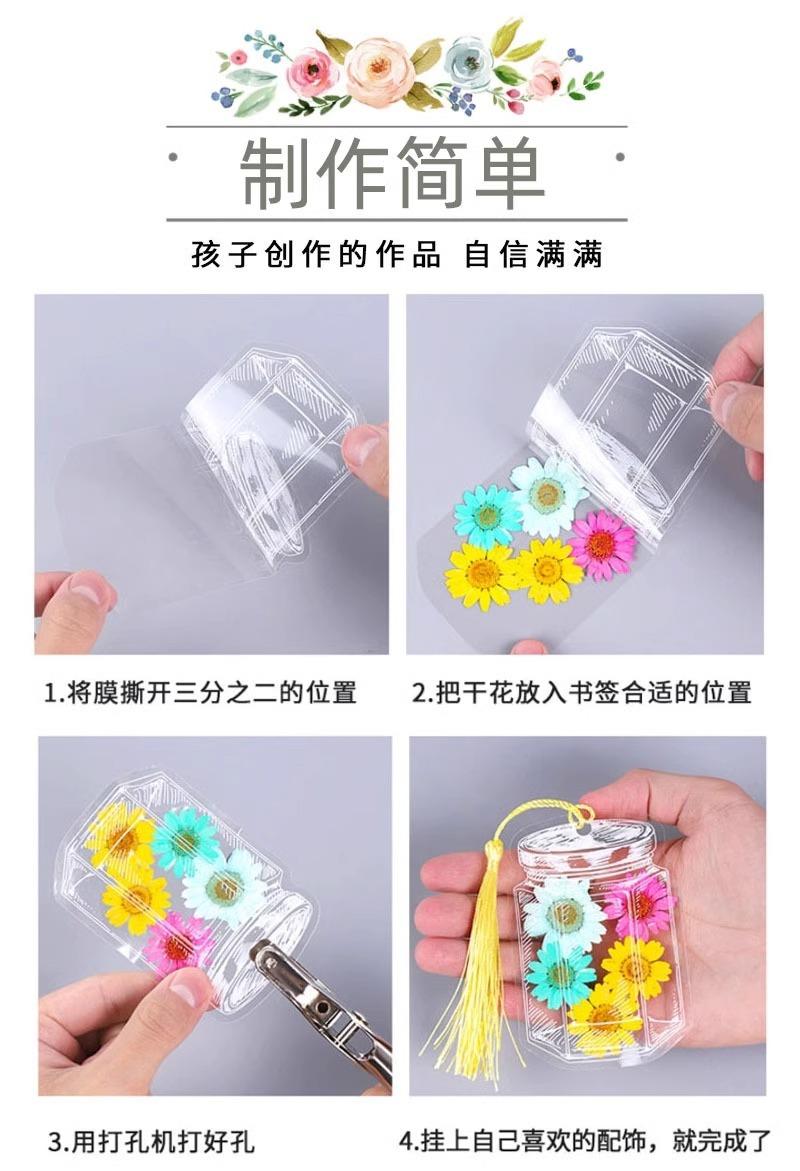 制作简单

孩子创作的作品 自信满满

1.将膜撕开三分之二的位置

2.把干花放入书签合适的位置

3.用打孔机打好孔

4.挂上自己喜欢的配饰，就完成了