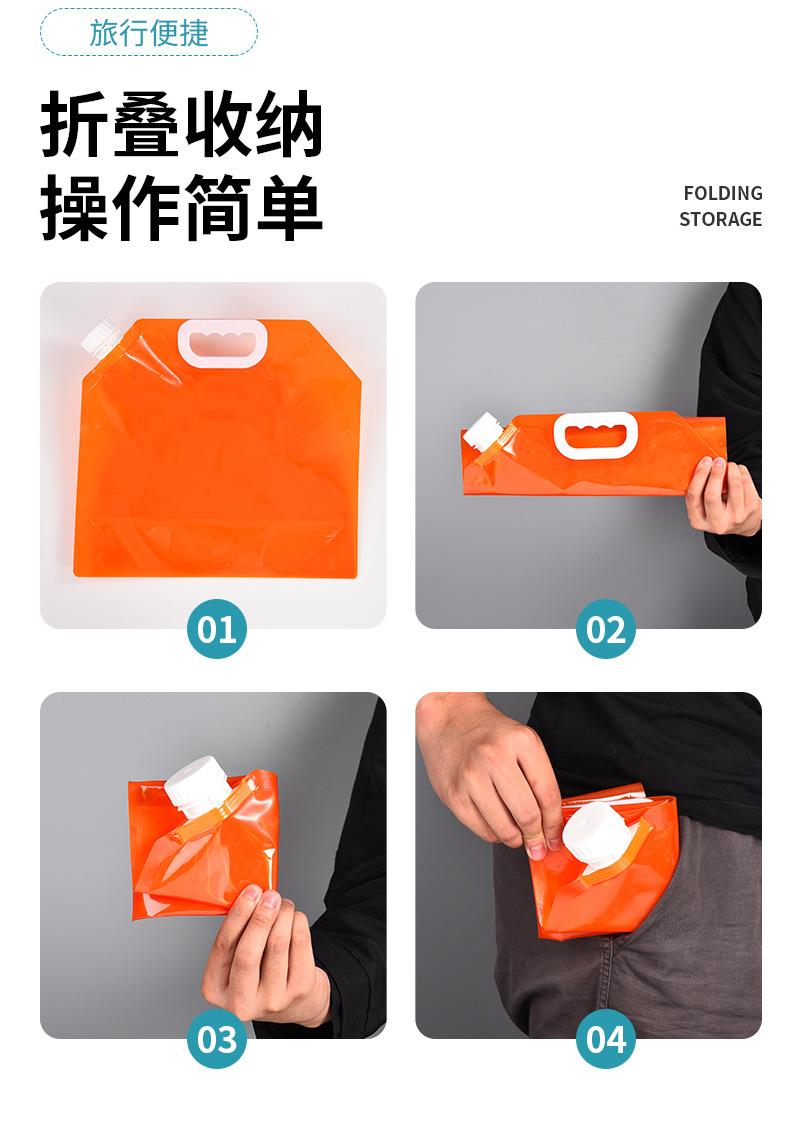 旅行便捷

折叠收纳
操作简单

FOLDING
STORAGE

01

02

03

04