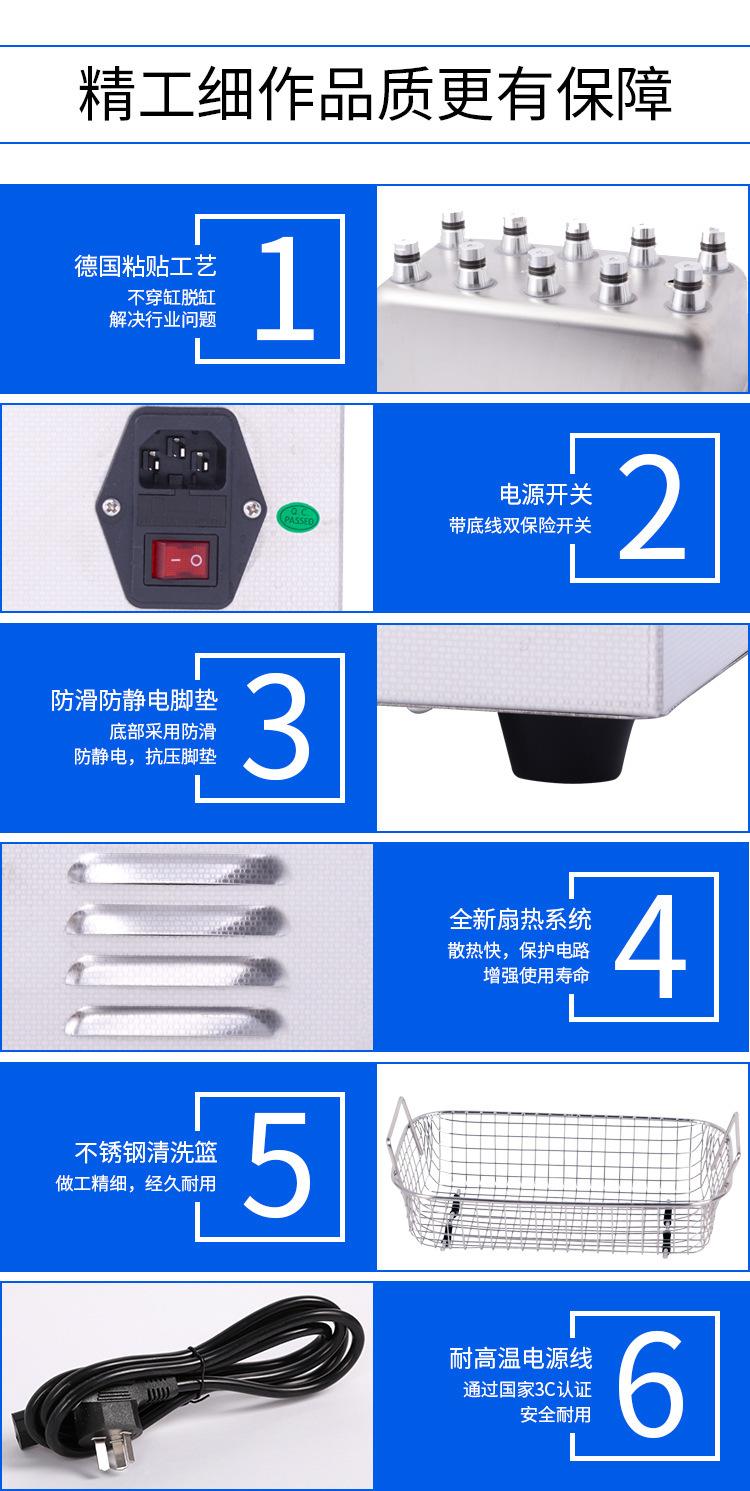 精工细作品质更有保障

德国粘贴工艺
不穿缸脱缸
解决行业问题

1

Q.C. PASSED

电源开关
带底线双保险开关

2

防滑防静电脚垫
底部采用防滑
防静电，抗压脚垫

3

全新扇热系统
散热快，保护电路
增强使用寿命

4

不锈钢清洗篮
做工精细，经久耐用

5

耐高温电源线
通过国家3C认证
安全耐用

6