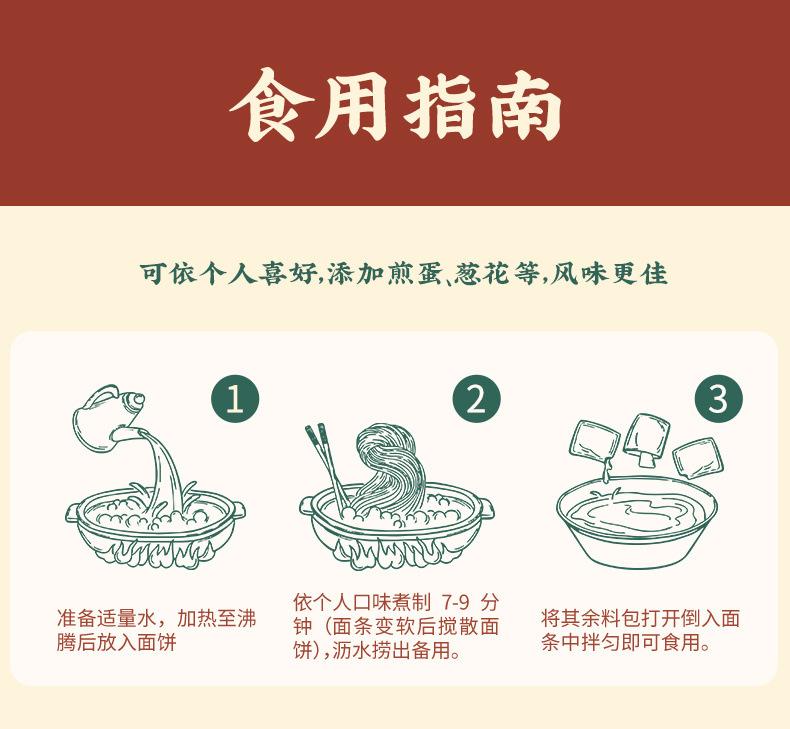 食用指南

可依个人喜好,添加煎蛋、葱花等,风味更佳

1

准备适量水，加热至沸腾后放入面饼

2

依个人口味煮制 7-9 分钟（面条变软后搅散面饼），沥水捞出备用。

3

将其余料包打开倒入面条中拌匀即可食用。