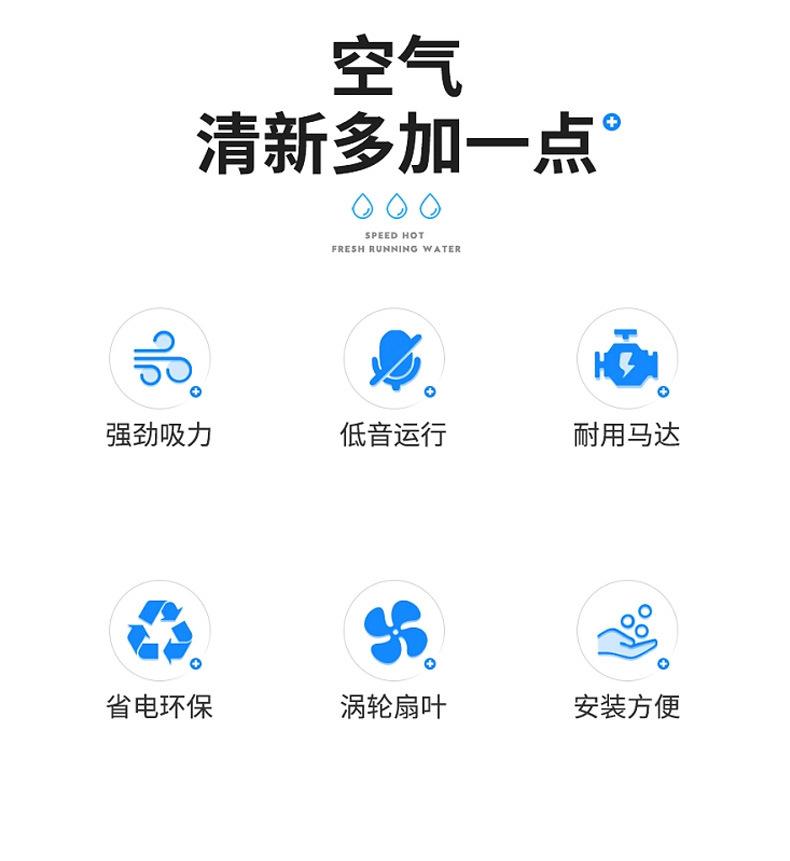 空气
清新多加一点

SPEED HOT
FRESH RUNNING WATER

强劲吸力

低音运行

耐用马达

省电环保

涡轮扇叶

安装方便