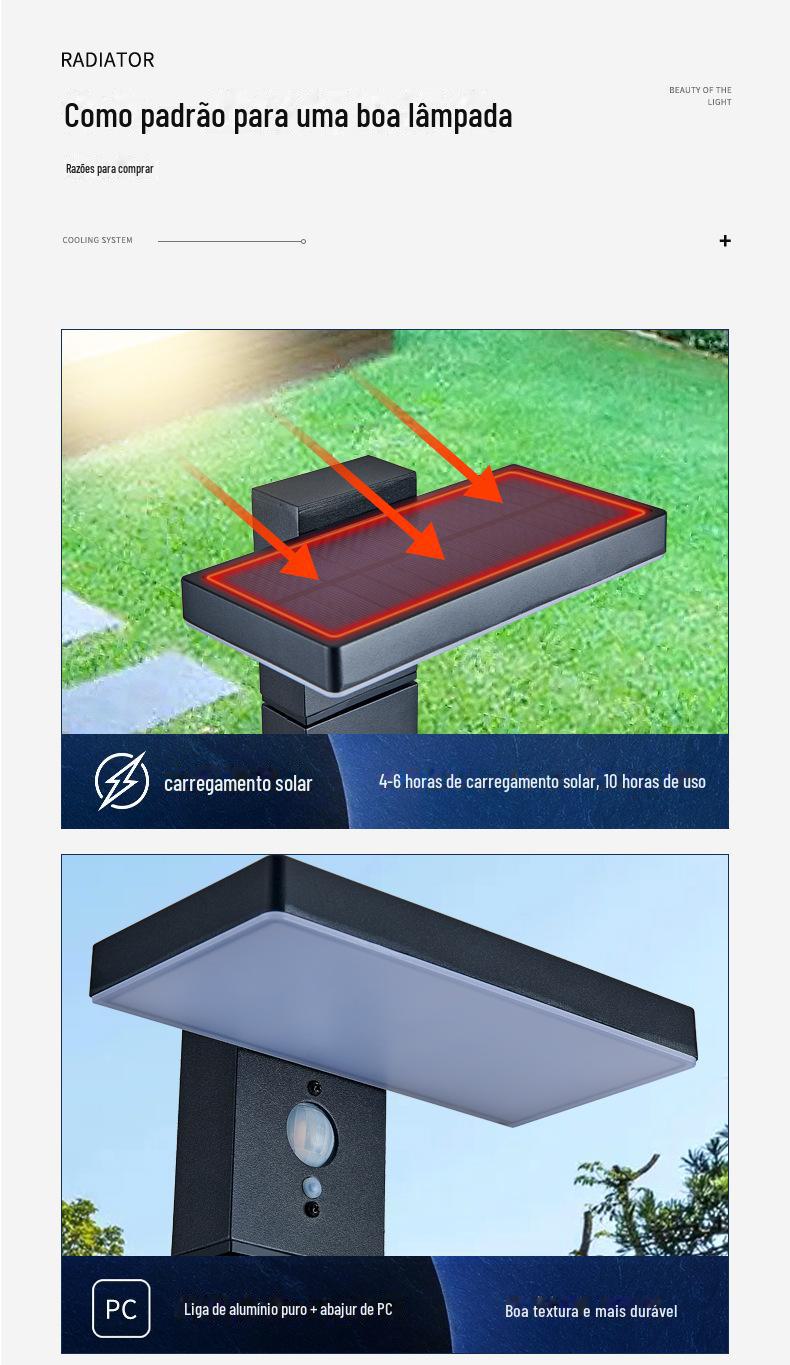 RADIATOR

BEAUTY OF THE LIGHT

Como padrão para uma boa lâmpada

Razões para comprar

COOLING SYSTEM

+

carregamento solar

4-6 horas de carregamento solar, 10 horas de uso

PC

Liga de alumínio puro + abajur de PC

Boa textura e mais durável