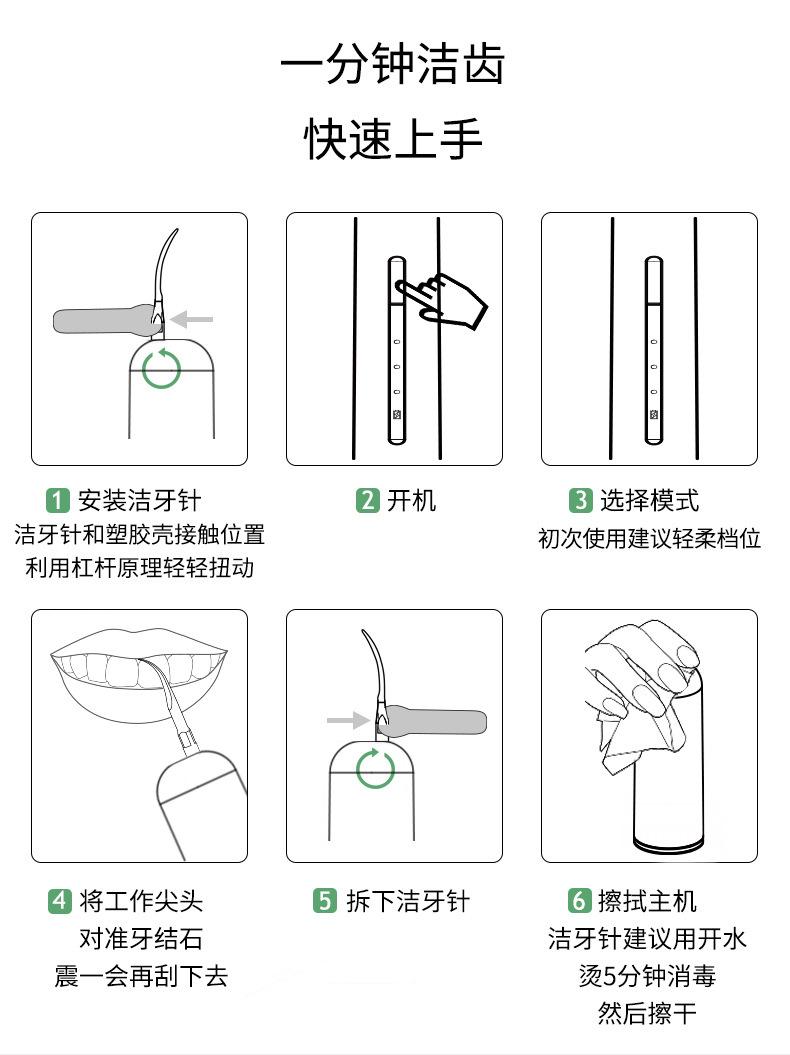 一分钟洁齿
快速上手

1 安装洁牙针
洁牙针和塑胶壳接触位置
利用杠杆原理轻轻扭动

2 开机

3 选择模式
初次使用建议轻柔档位

4 将工作尖头
对准牙结石
震一会再刮下去

5 拆下洁牙针

6 擦拭主机
洁牙针建议用开水
烫5分钟消毒
然后擦干