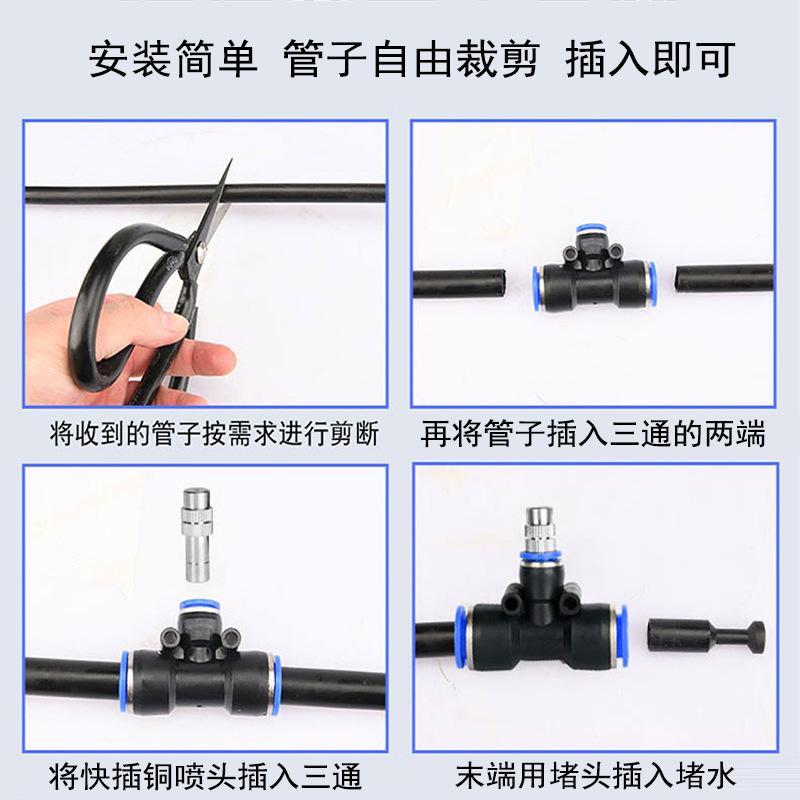 安装简单 管子自由裁剪 插入即可

将收到的管子按需求进行剪断

再将管子插入三通的两端

将快插铜喷头插入三通

末端用堵头插入堵水