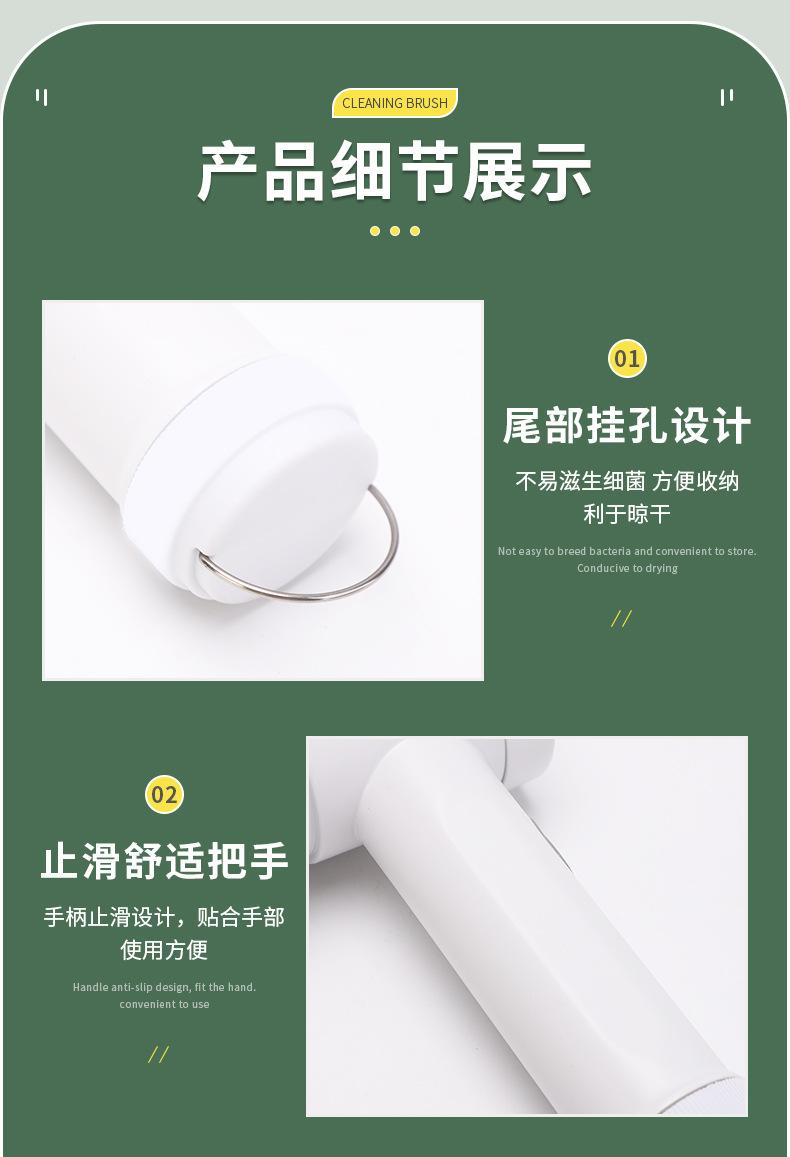 CLEANING BRUSH

产品细节展示

01

尾部挂孔设计

不易滋生细菌 方便收纳
利于晾干

Not easy to breed bacteria and convenient to store.
Conducive to drying

//

02

止滑舒适把手

手柄止滑设计，贴合手部
使用方便

Handle anti-slip design, fit the hand.
convenient to use

//